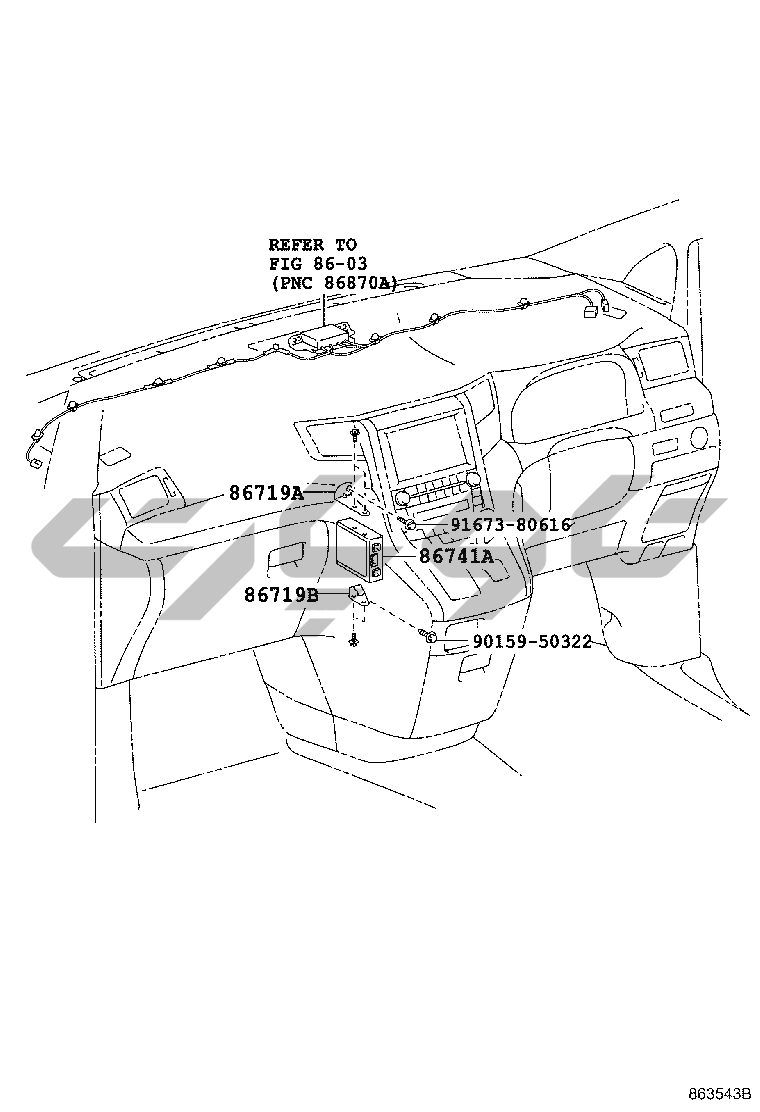 REFER TO
FIG 86-03
(PNC 86870A)

86719A

91673-80616

86741A

86719B

90159-50322

863543B