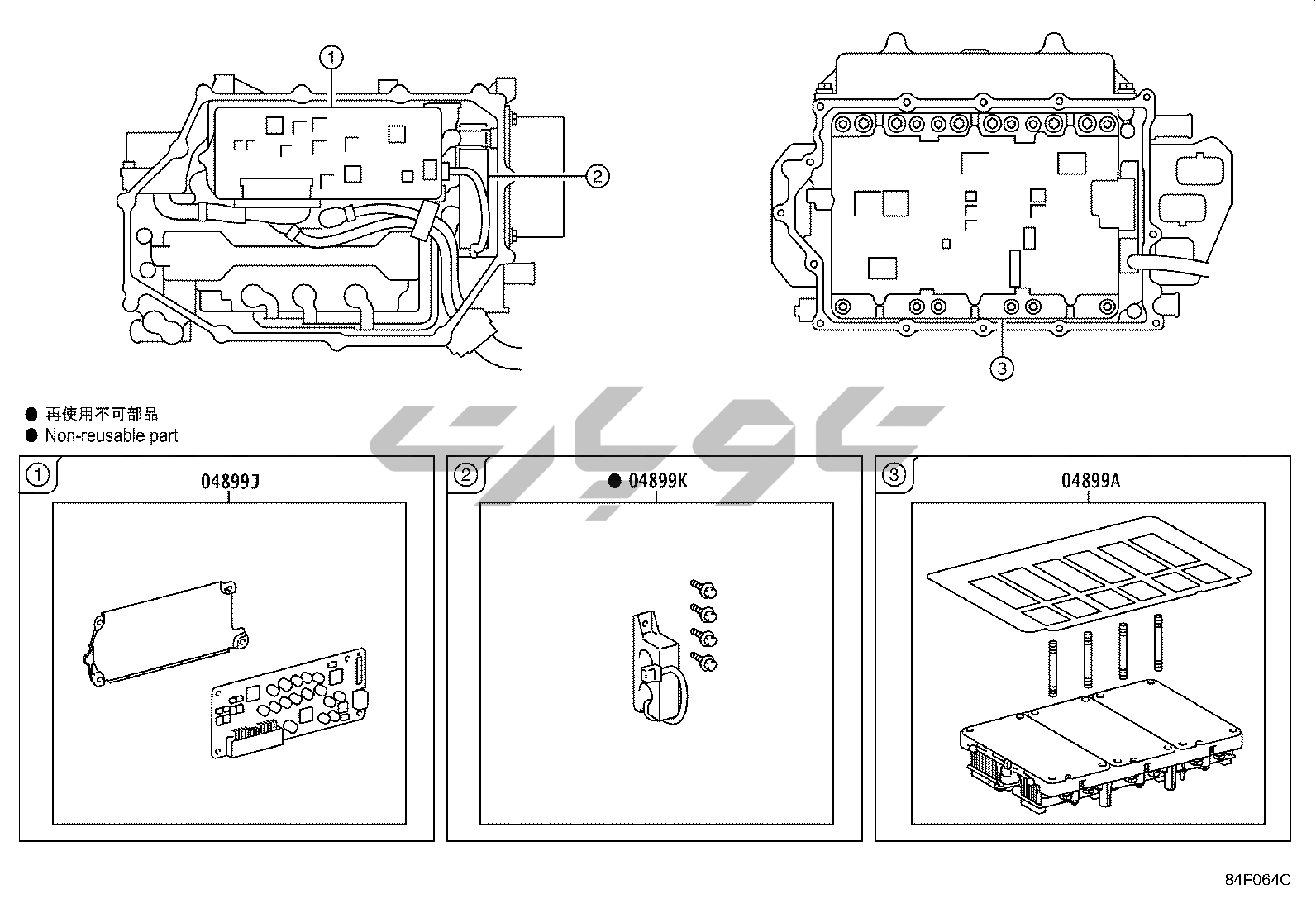 1

2

3

● 再使用不可部品
● Non-reusable part

1 04899J

2 ● 04899K

3 04899A

84F064C