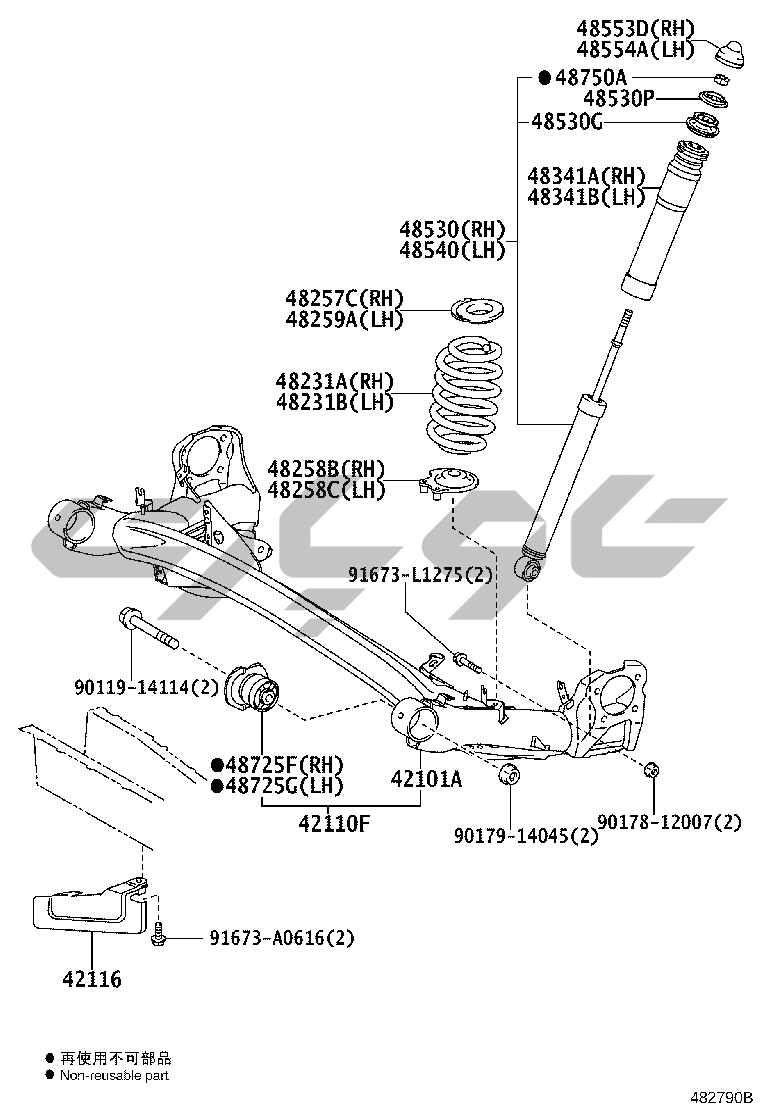 48553D(RH)
48554A(LH)
● 48750A
48530P
48530G
48341A(RH)
48341B(LH)
48530(RH)
48540(LH)
48257C(RH)
48259A(LH)
48231A(RH)
48231B(LH)
48258B(RH)
48258C(LH)
91673-L1275(2)
90119-14114(2)
●48725F(RH)
●48725G(LH)
42101A
42110F
90179-14045(2)
90178-12007(2)
91673-A0616(2)
42116
● 再使用不可部品
● Non-reusable part
482790B