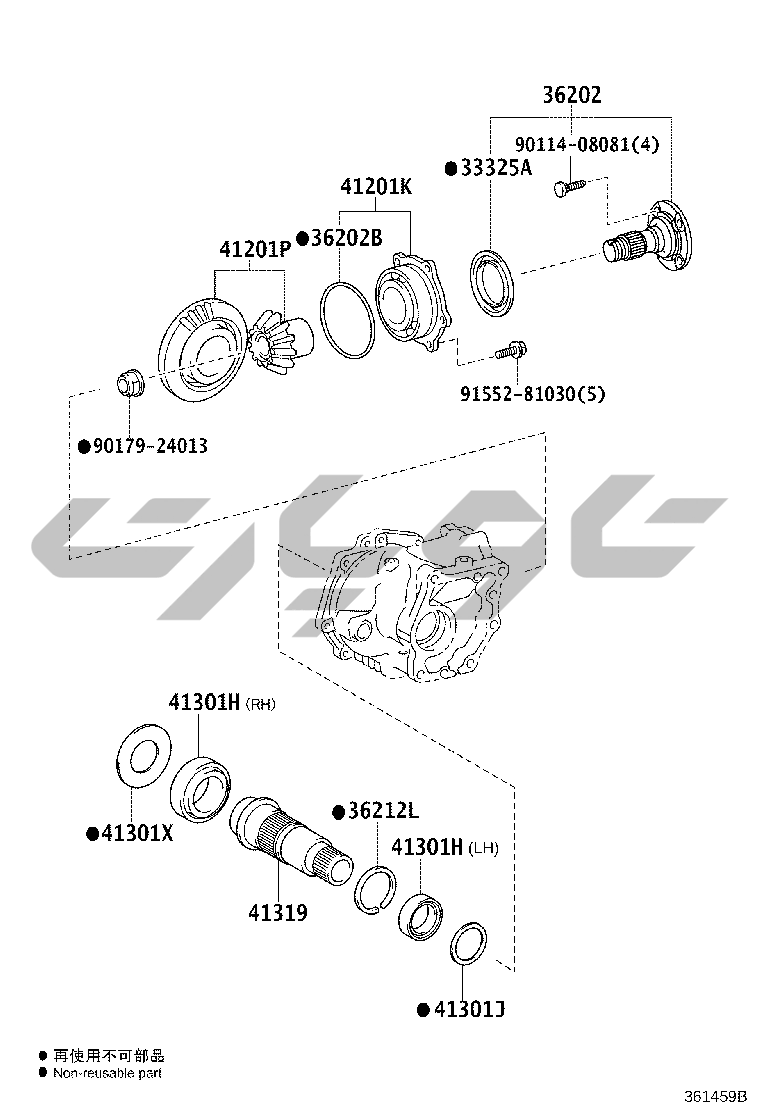 36202
90114-08081(4)
●33325A
41201K
●36202B
41201P
91552-81030(5)
●90179-24013
41301H (RH)
●41301X
●36212L
41301H (LH)
41319
●41301J
● 再使用不可部品
● Non-reusable part
361459B