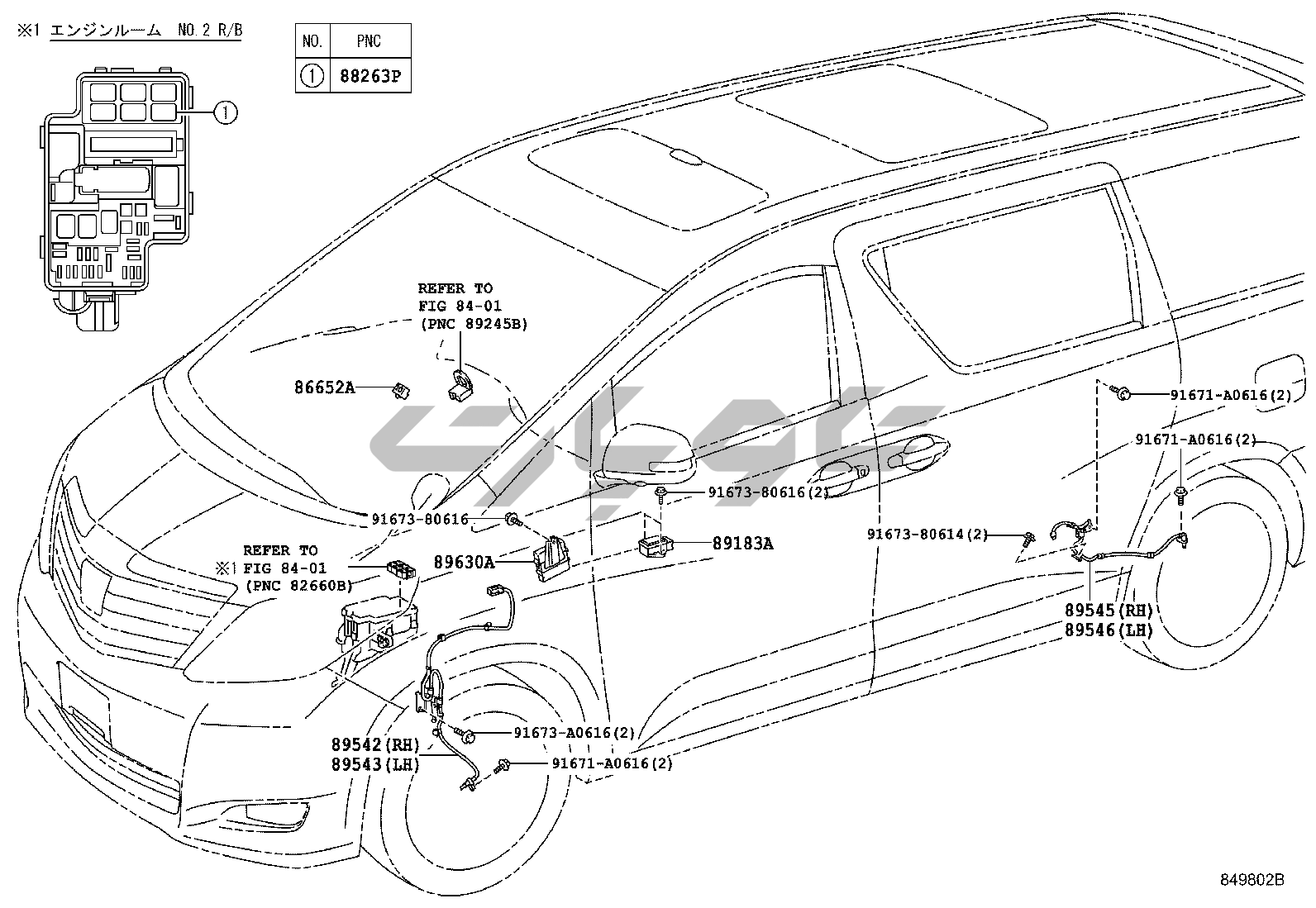 ※1 エンジンルーム NO.2 R/B

| NO. | PNC |
|---|---|
| ① | 88263P |

①

REFER TO
FIG 84-01
(PNC 89245B)

86652A

91671-A0616(2)

91671-A0616(2)

91673-80616(2)

91673-80616

89183A

91673-80614(2)

REFER TO
※1 FIG 84-01
(PNC 82660B)

89630A

89545(RH)
89546(LH)

89542(RH)
89543(LH)

91673-A0616(2)

91671-A0616(2)

849802B