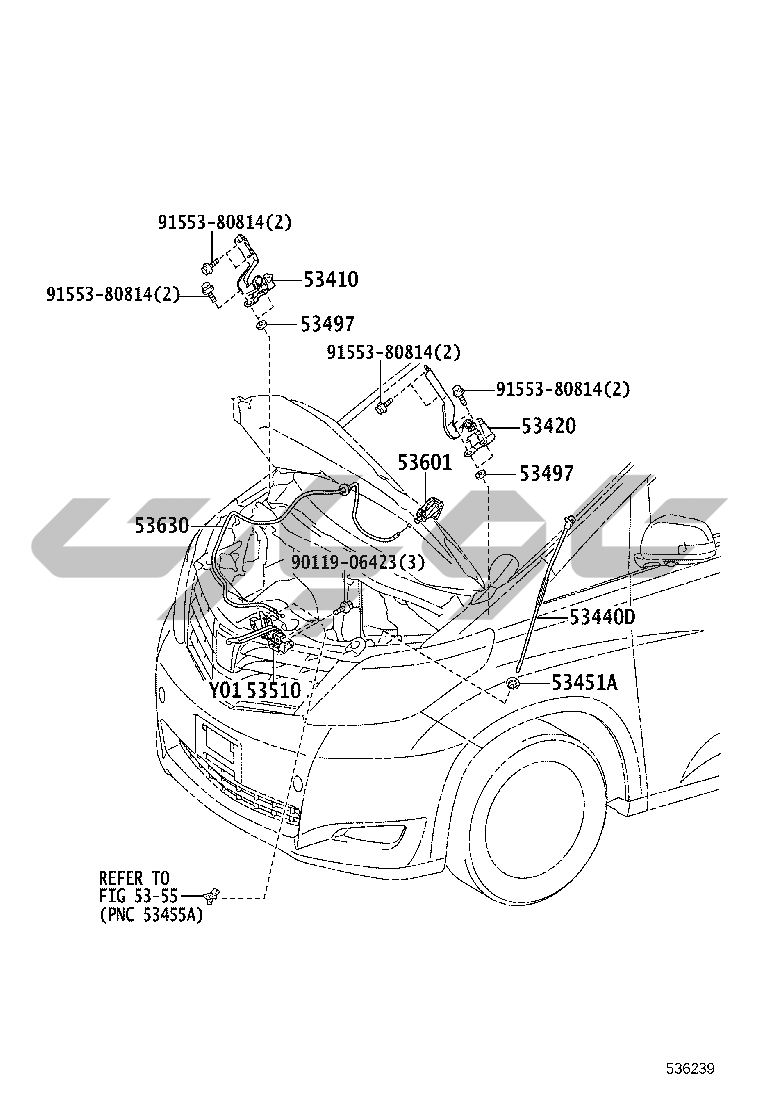 91553-80814(2)
91553-80814(2)
53410
53497
91553-80814(2)
91553-80814(2)
53420
53601
53497
53630
90119-06423(3)
53440D
Y01 53510
53451A
REFER TO
FIG 53-55
(PNC 53455A)
536239