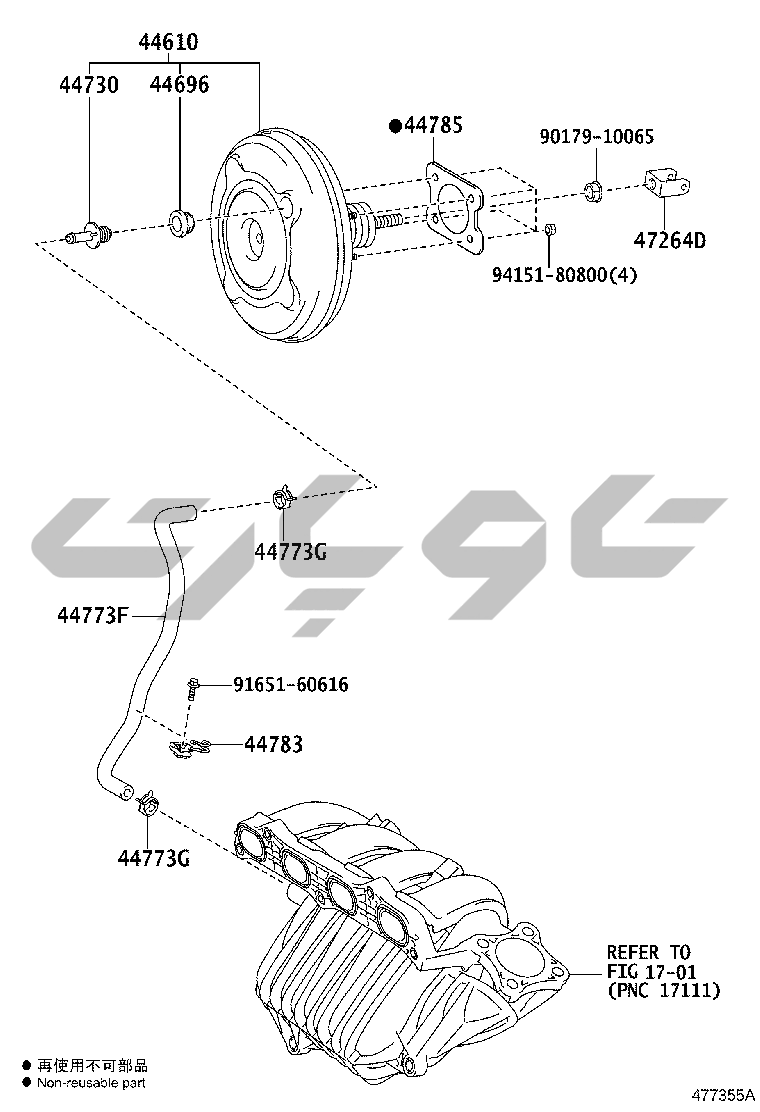 44610
44730
44696
●44785
90179-10065
47264D
94151-80800(4)
44773G
44773F
91651-60616
44783
44773G
REFER TO
FIG 17-01
(PNC 17111)
● 再使用不可部品
● Non-reusable part
477355A