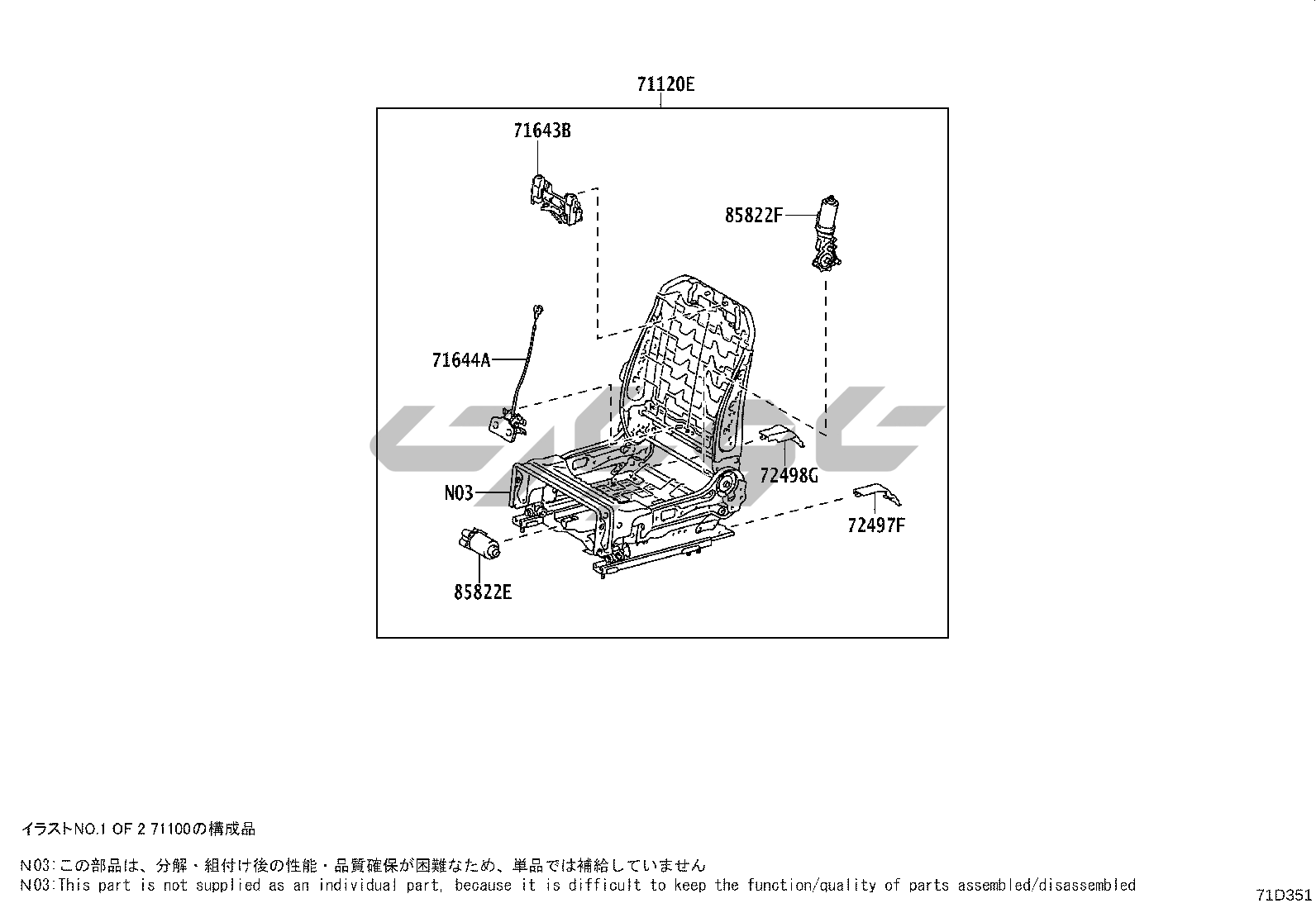 71120E

71643B

85822F

71644A

72498G

N03

72497F

85822E

イラストNO.1 OF 2 71100の構成品

N03:この部品は、分解・組付け後の性能・品質確保が困難なため、単品では補給していません
N03:This part is not supplied as an individual part, because it is difficult to keep the function/quality of parts assembled/disassembled

71D351