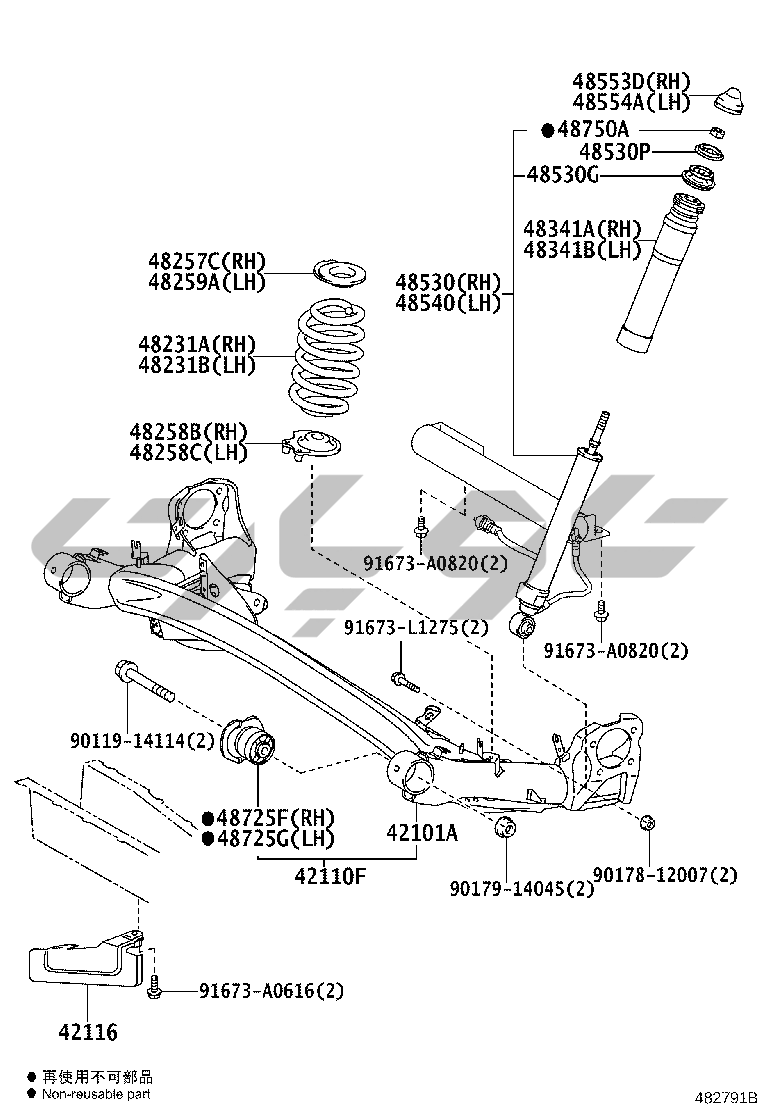 48553D(RH)
48554A(LH)
●48750A
48530P
48530G
48341A(RH)
48341B(LH)
48257C(RH)
48259A(LH)
48530(RH)
48540(LH)
48231A(RH)
48231B(LH)
48258B(RH)
48258C(LH)
91673-A0820(2)
91673-L1275(2)
91673-A0820(2)
90119-14114(2)
●48725F(RH)
●48725G(LH)
42101A
42110F
90179-14045(2)
90178-12007(2)
91673-A0616(2)
42116
● 再使用不可部品
● Non-reusable part
482791B