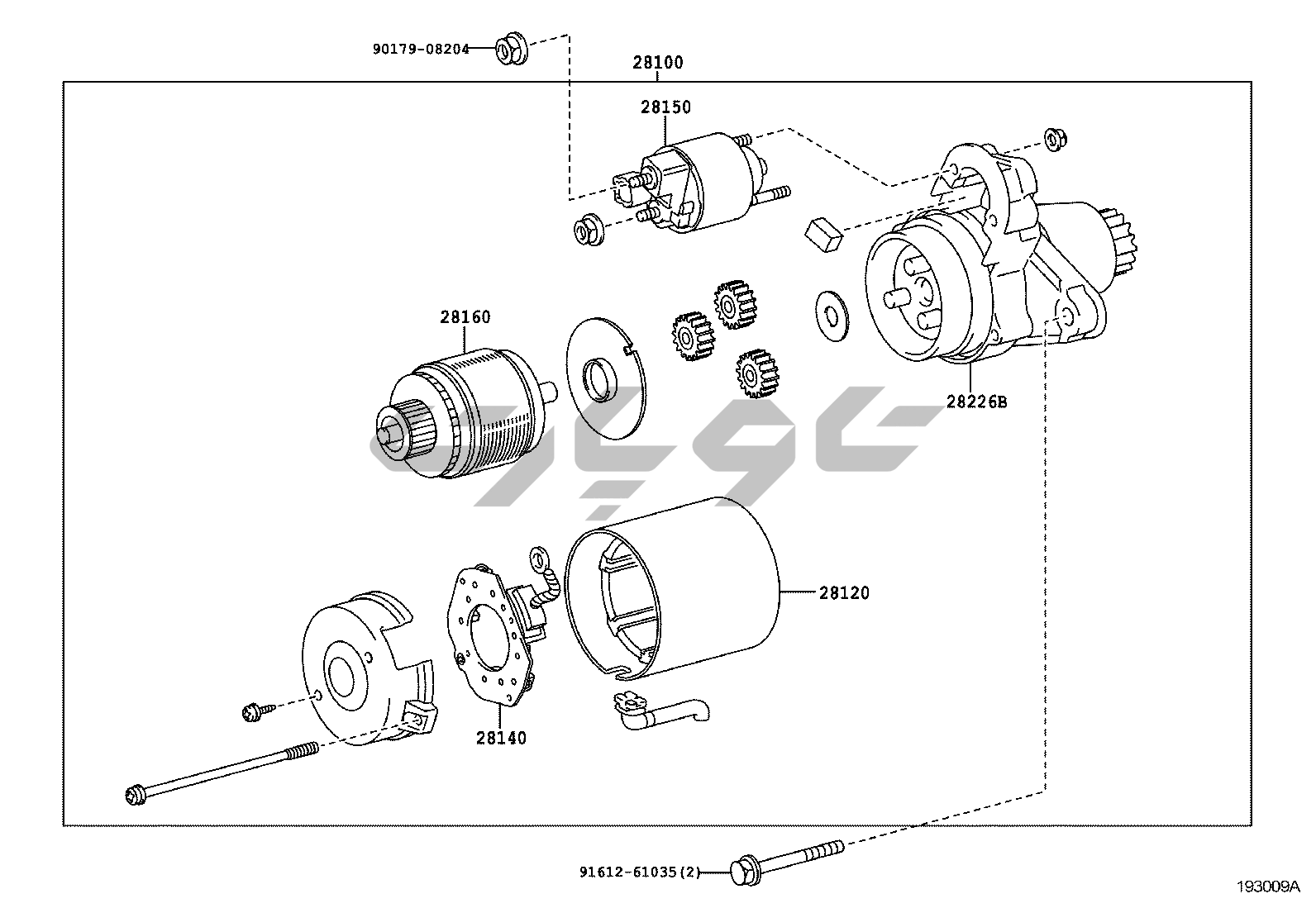 90179-08204

28100

28150

28160

28226B

28120

28140

91612-61035(2)

193009A