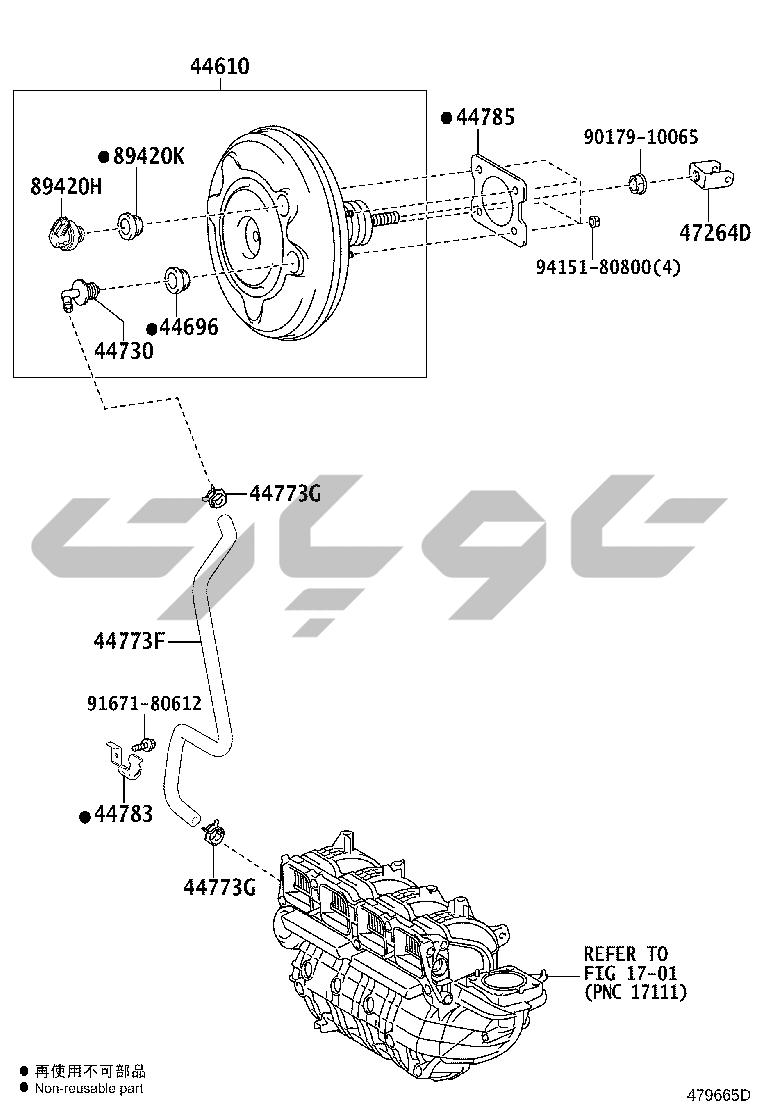 44610

●44785

90179-10065

●89420K

89420H

47264D

94151-80800(4)

●44696

44730

44773G

44773F

91671-80612

●44783

44773G

REFER TO
FIG 17-01
(PNC 17111)

● 再使用不可部品
● Non-reusable part

479665D