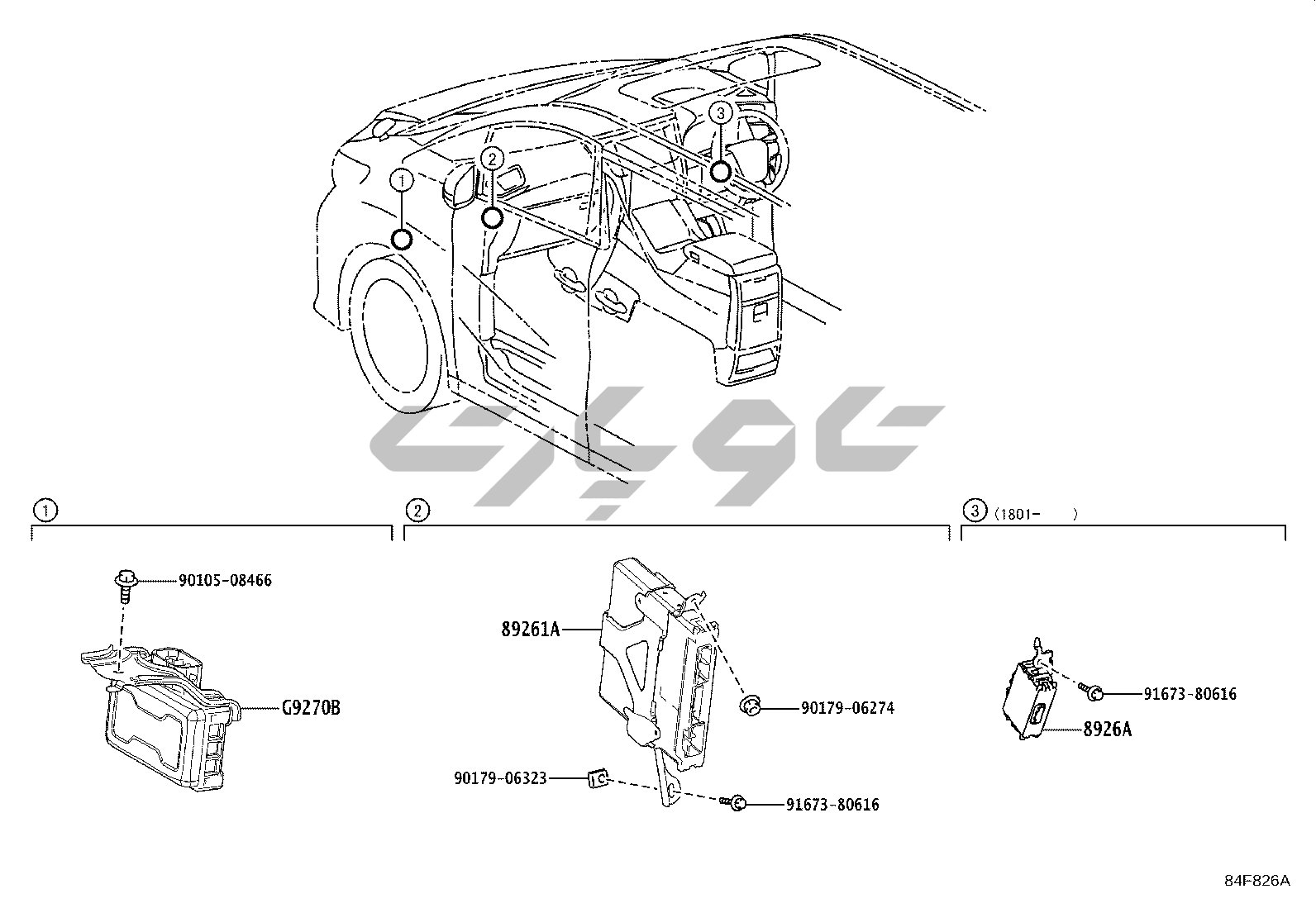 3
2
1

1

90105-08466

G9270B

2

89261A

90179-06274

90179-06323

91673-80616

3 (1801- )

91673-80616

8926A

84F826A