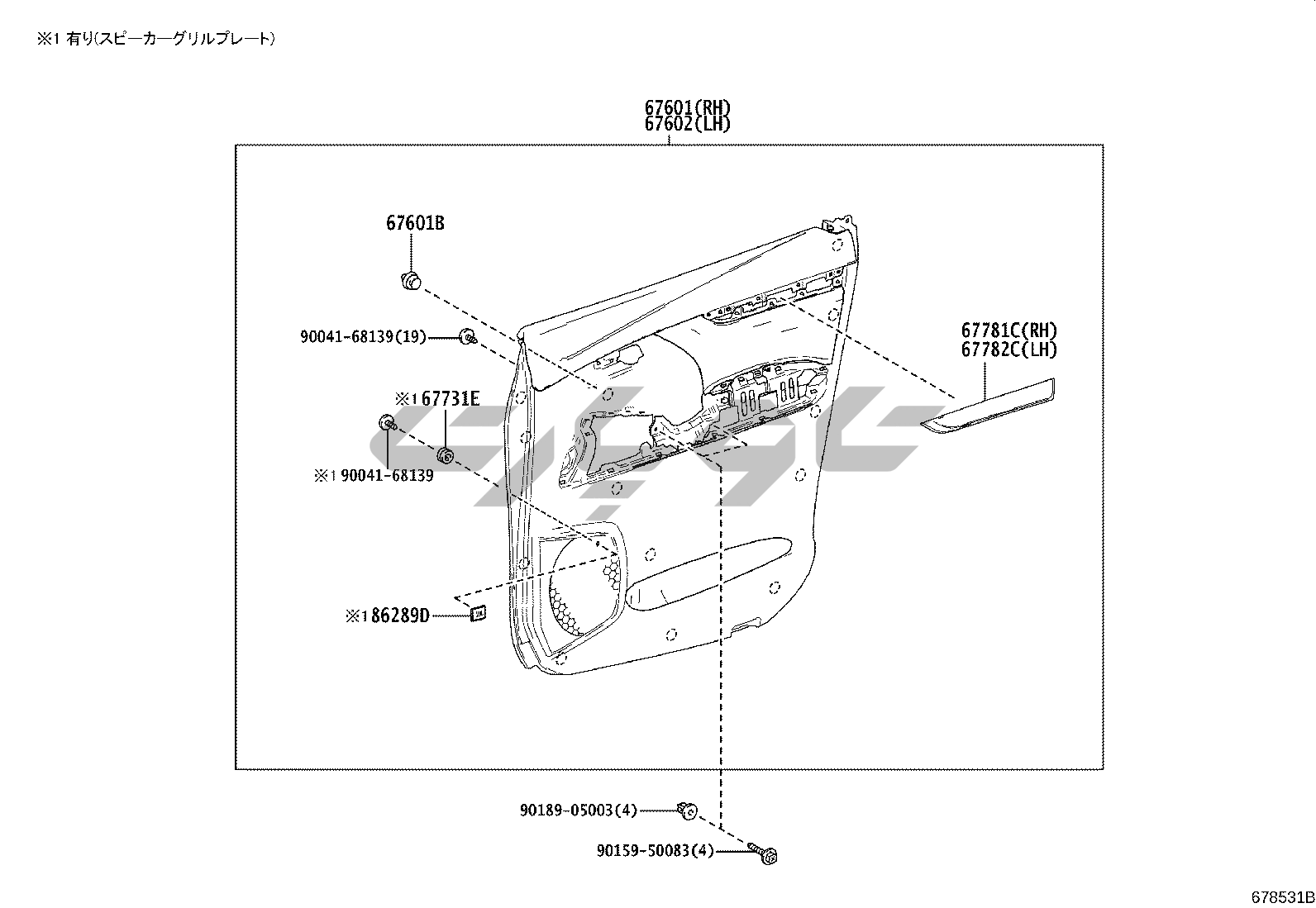 ※1 有り(スピーカーグリルプレート)

67601(RH)
67602(LH)

67601B

90041-68139(19)

※1 67731E

※1 90041-68139

67781C(RH)
67782C(LH)

※1 86289D

90189-05003(4)

90159-50083(4)

678531B