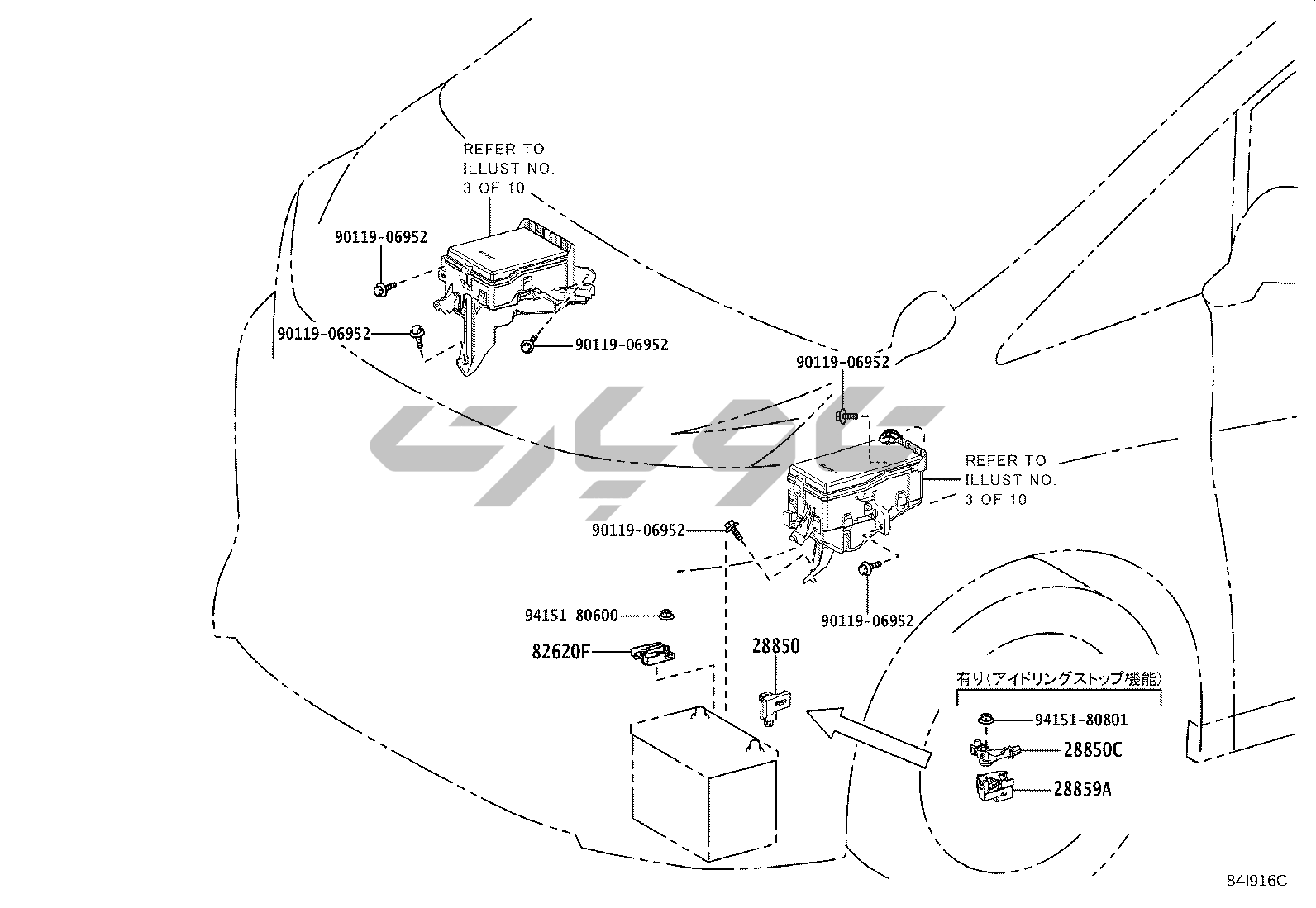 REFER TO
ILLUST NO.
3 OF 10

90119-06952

90119-06952

90119-06952

90119-06952

REFER TO
ILLUST NO.
3 OF 10

90119-06952

90119-06952

94151-80600

82620F

28850

有り(アイドリングストップ機能)

94151-80801

28850C

28859A

84I916C