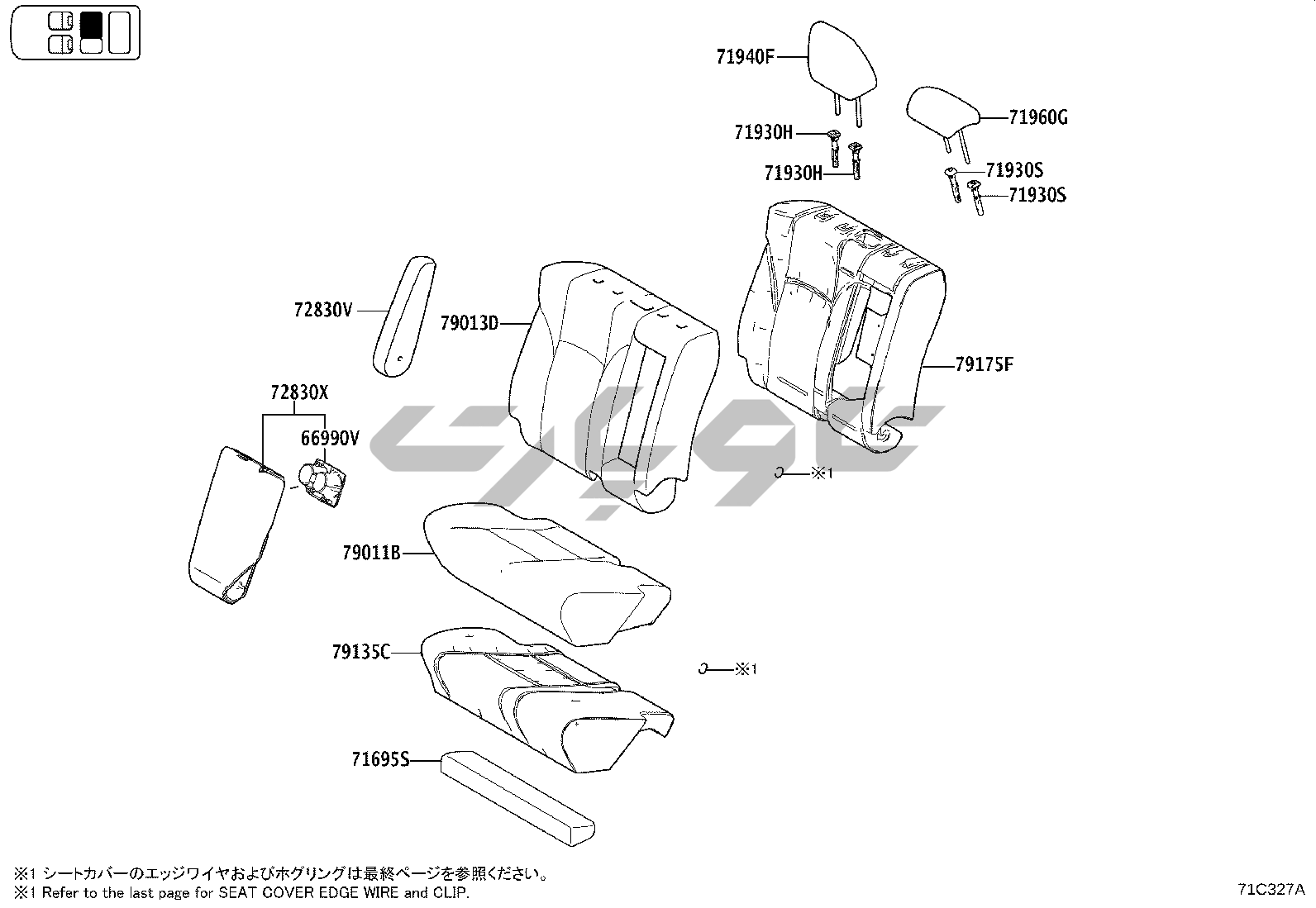 71940F

71960G

71930H

71930H

71930S

71930S

72830V

79013D

79175F

72830X

66990V

※1

79011B

79135C

※1

71695S

※1 シートカバーのエッジワイヤおよびホグリングは最終ページを参照ください。
※1 Refer to the last page for SEAT COVER EDGE WIRE and CLIP.

71C327A