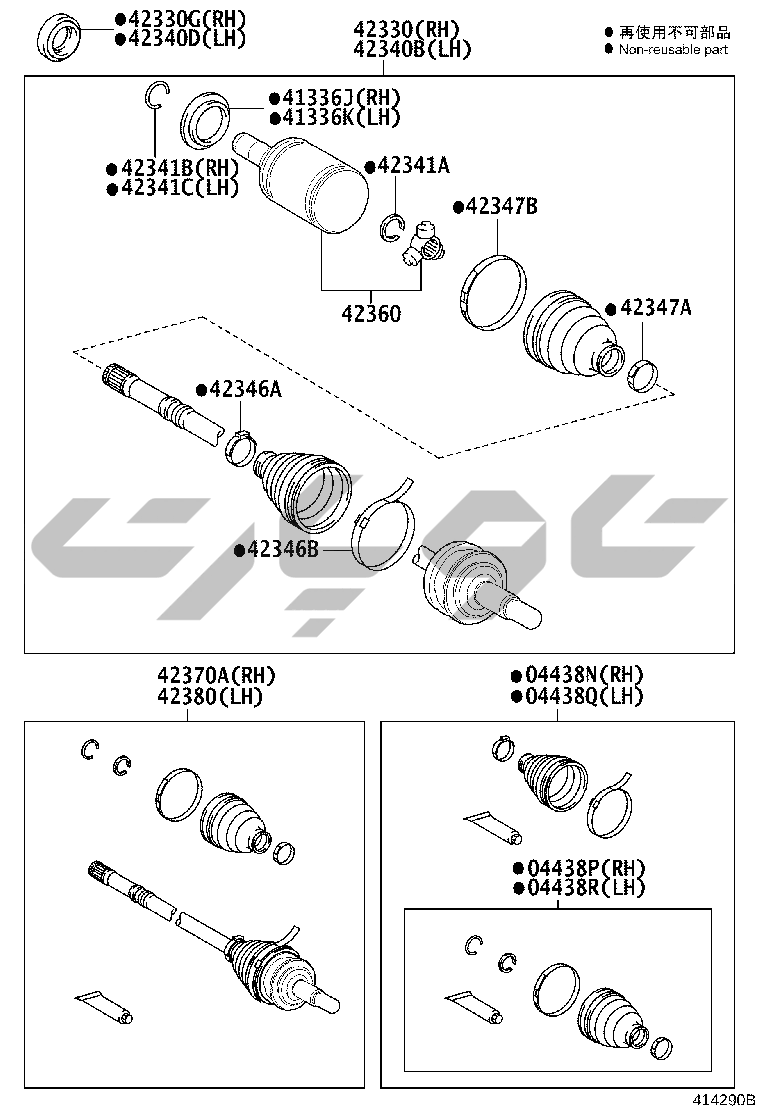 ●42330G(RH)
●42340D(LH)

42330(RH)
42340B(LH)

● 再使用不可部品
● Non-reusable part

●41336J(RH)
●41336K(LH)

●42341B(RH)
●42341C(LH)

●42341A

●42347B

42360

●42347A

●42346A

●42346B

42370A(RH)
42380(LH)

●04438N(RH)
●04438Q(LH)

●04438P(RH)
●04438R(LH)

414290B