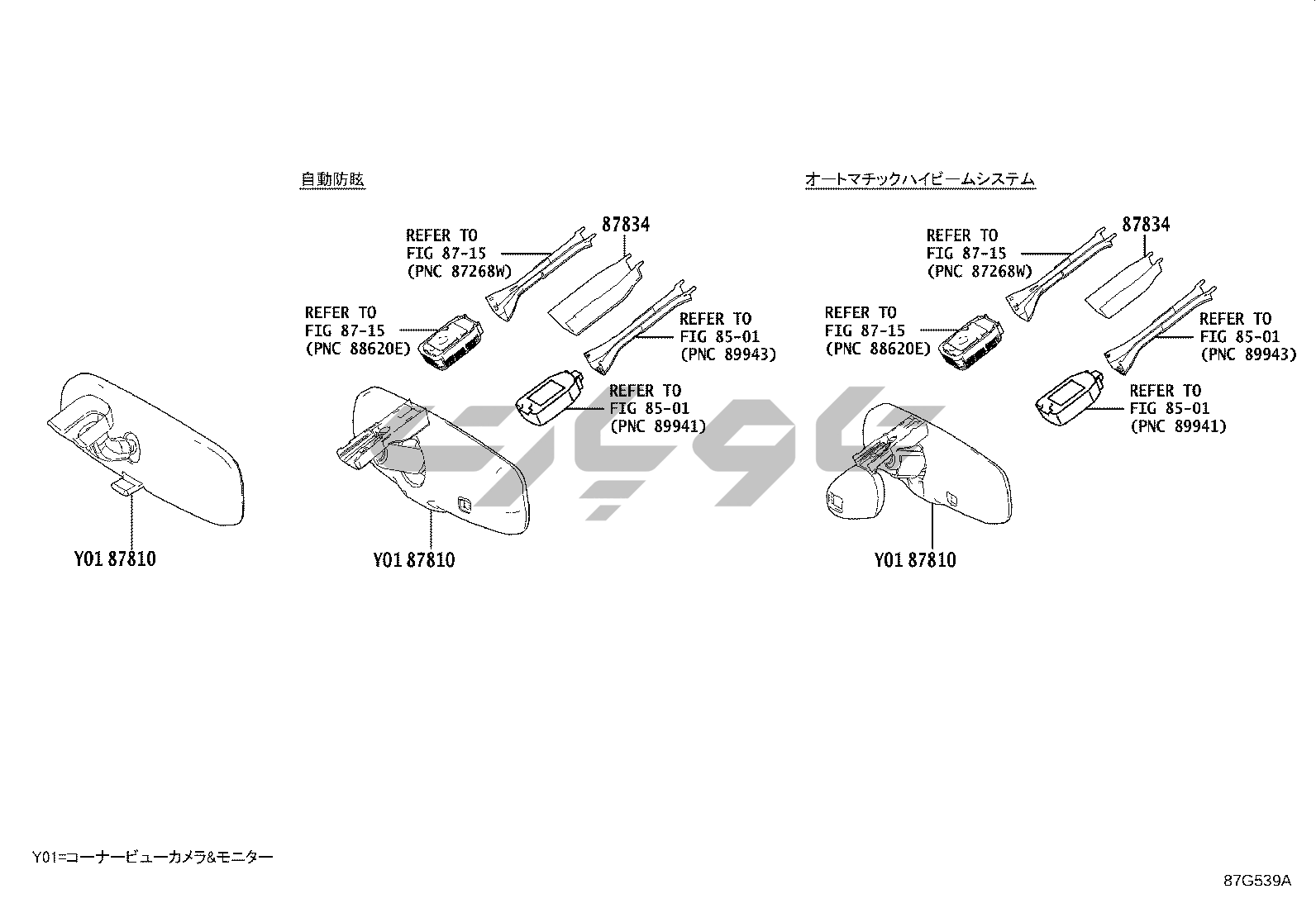 自動防眩

REFER TO FIG 87-15 (PNC 87268W)

87834

REFER TO FIG 87-15 (PNC 88620E)

REFER TO FIG 85-01 (PNC 89943)

REFER TO FIG 85-01 (PNC 89941)

Y01 87810

Y01 87810

オートマチックハイビームシステム

REFER TO FIG 87-15 (PNC 87268W)

87834

REFER TO FIG 87-15 (PNC 88620E)

REFER TO FIG 85-01 (PNC 89943)

REFER TO FIG 85-01 (PNC 89941)

Y01 87810

Y01=コーナービューカメラ&モニター

87G539A