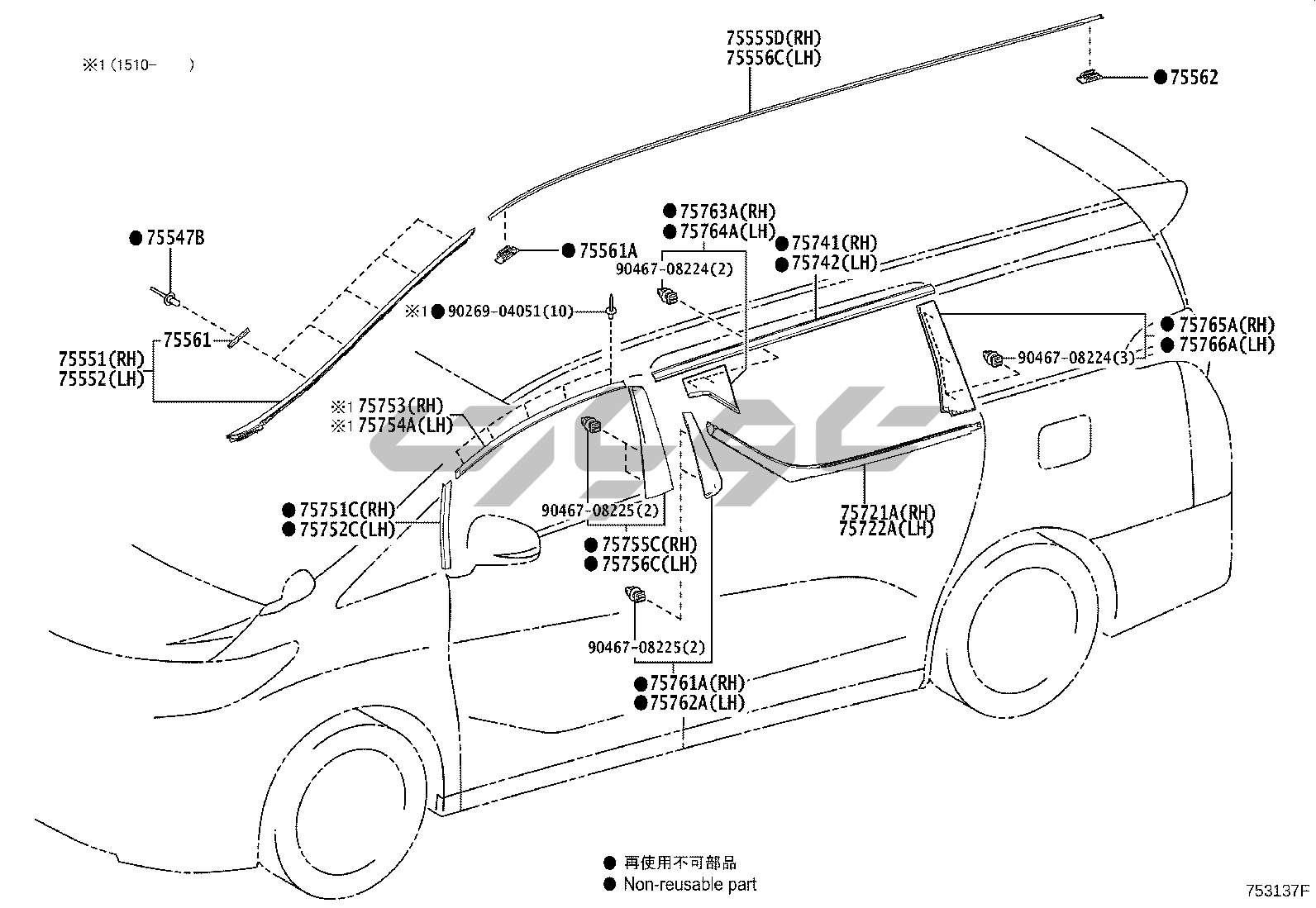 ※1 (1510-　　)

75555D(RH)
75556C(LH)

● 75562

● 75547B

● 75561A

● 75763A(RH)
● 75764A(LH)

● 75741(RH)
● 75742(LH)

90467-08224(2)

※1 ● 90269-04051(10)

75561

75551(RH)
75552(LH)

● 75765A(RH)
● 75766A(LH)

90467-08224(3)

※1 75753(RH)
※1 75754A(LH)

● 75751C(RH)
● 75752C(LH)

90467-08225(2)

● 75755C(RH)
● 75756C(LH)

75721A(RH)
75722A(LH)

90467-08225(2)

● 75761A(RH)
● 75762A(LH)

● 再使用不可部品
● Non-reusable part

753137F