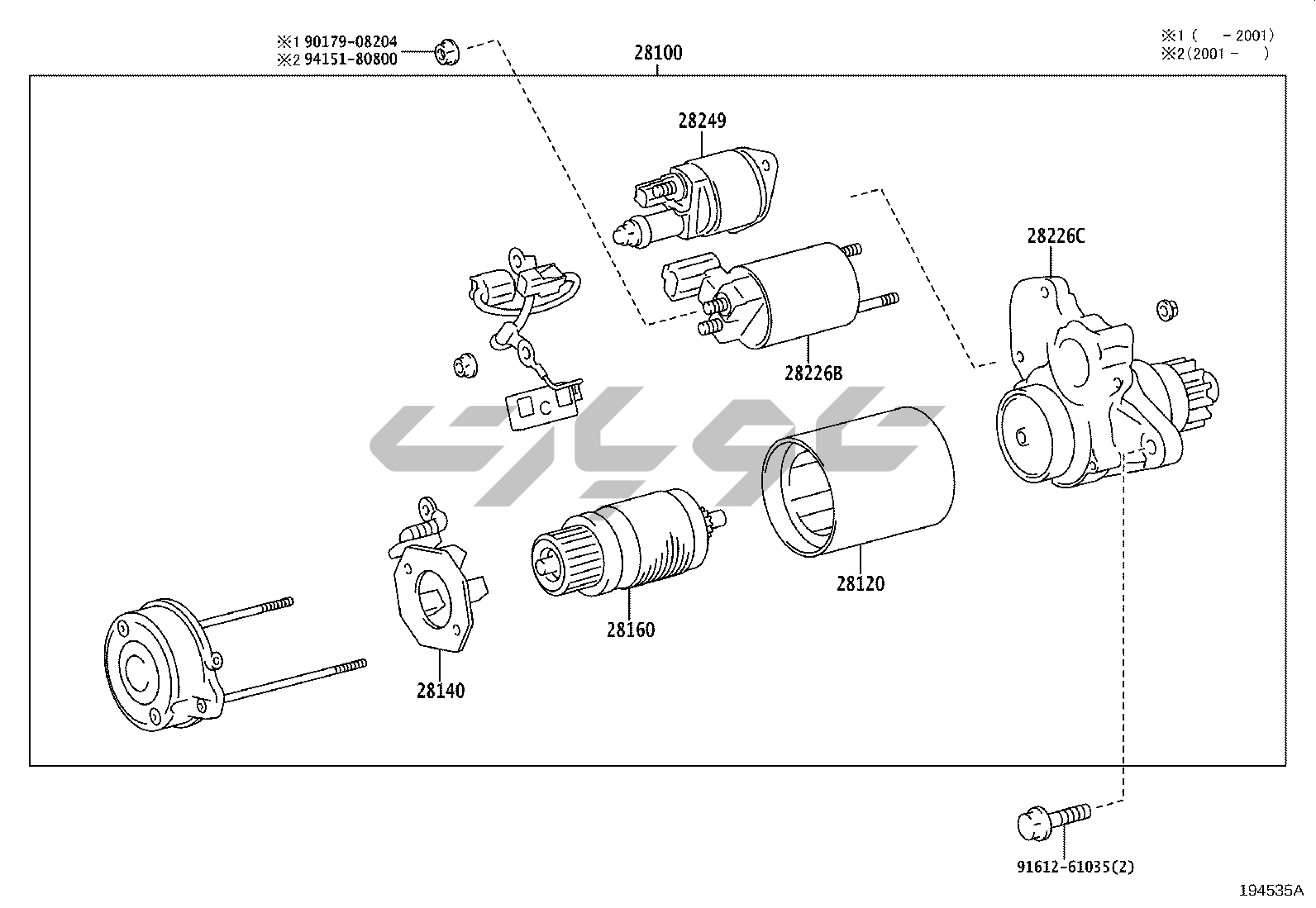 ※1 90179-08204
※2 94151-80800

28100

※1 (  - 2001)
※2 (2001 -  )

28249

28226C

28226B

28120

28160

28140

91612-61035(2)

194535A