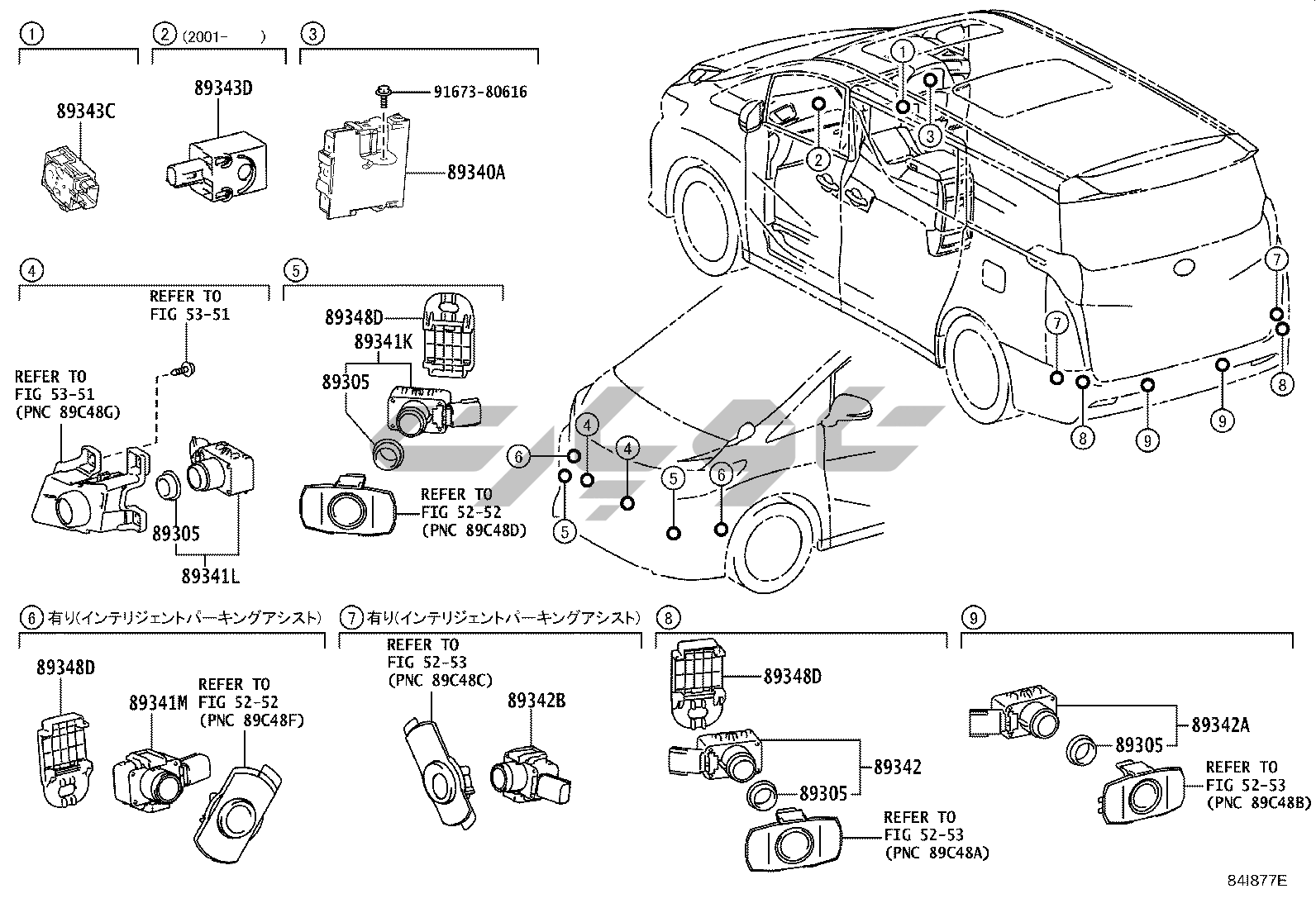 ①
89343C

② (2001- )
89343D

③
91673-80616
89340A

④
REFER TO
FIG 53-51
REFER TO
FIG 53-51
(PNC 89C48G)
89305
89341L

⑤
89348D
89341K
89305
REFER TO
FIG 52-52
(PNC 89C48D)

① ② ③ ④ ④ ⑤ ⑤ ⑥ ⑥ ⑦ ⑦ ⑧ ⑧ ⑨ ⑨

⑥ 有り(インテリジェントパーキングアシスト)
89348D
89341M
REFER TO
FIG 52-52
(PNC 89C48F)

⑦ 有り(インテリジェントパーキングアシスト)
REFER TO
FIG 52-53
(PNC 89C48C)
89342B

⑧
89348D
89342
89305
REFER TO
FIG 52-53
(PNC 89C48A)

⑨
89342A
89305
REFER TO
FIG 52-53
(PNC 89C48B)

84I877E