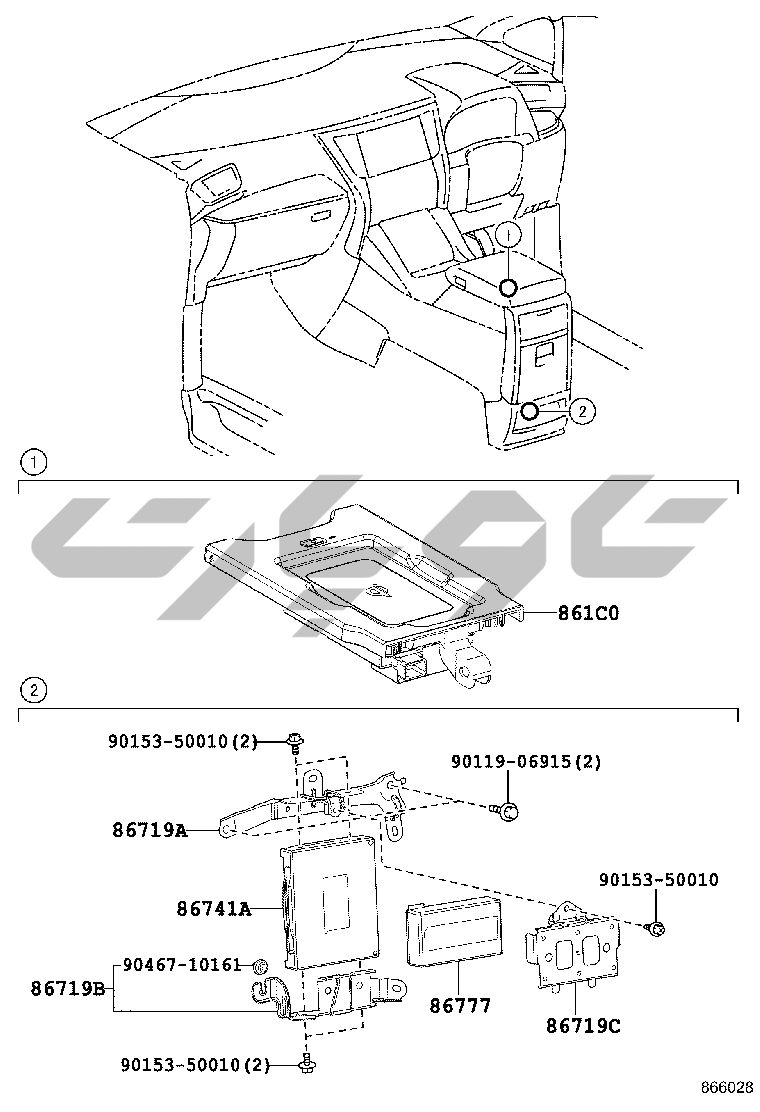 1
2
1
861C0
2
90153-50010(2)
90119-06915(2)
86719A
90153-50010
86741A
90467-10161
86719B
86777
86719C
90153-50010(2)
866028