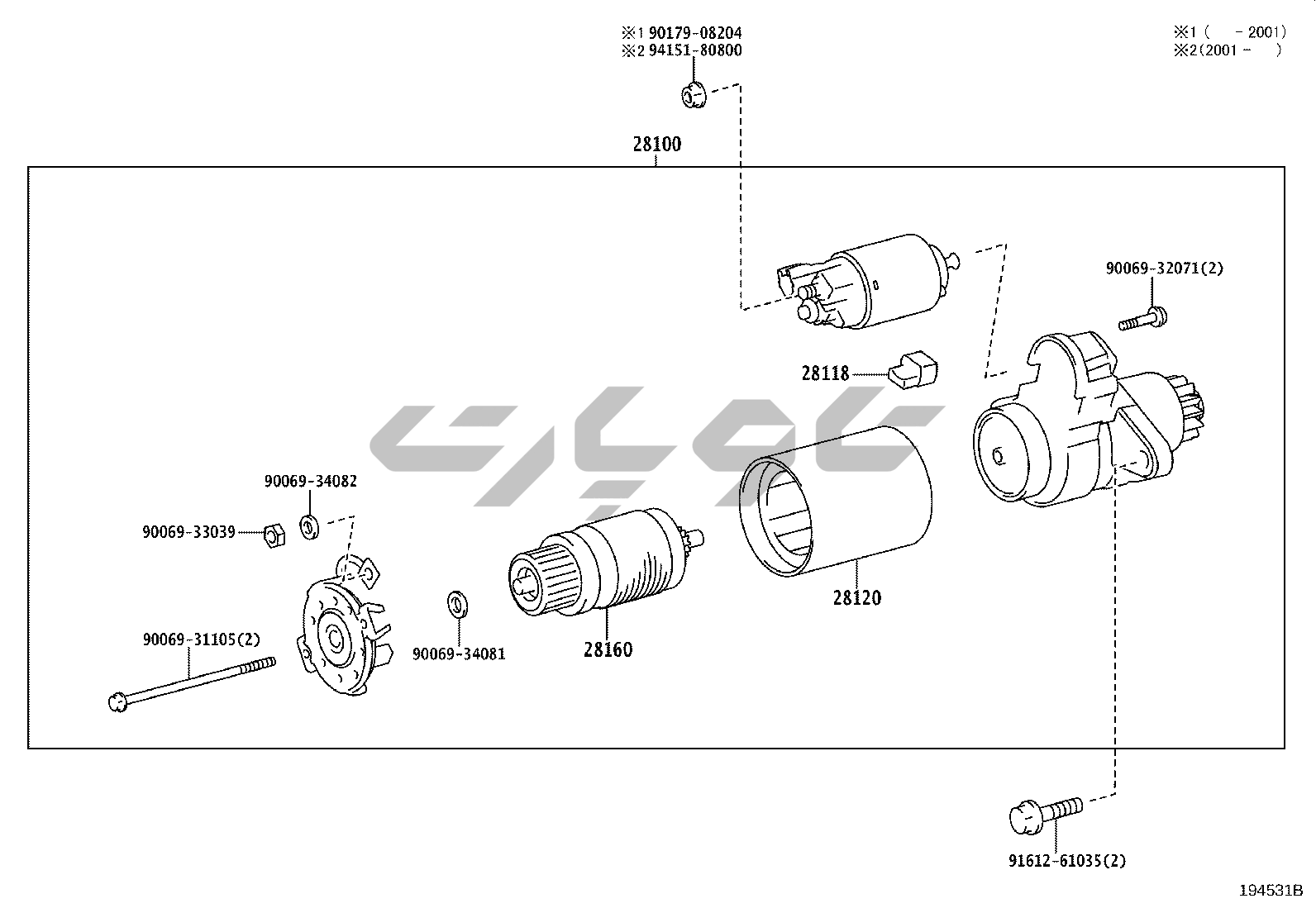 ※1 90179-08204
※2 94151-80800

※1 (   - 2001)
※2 (2001 -   )

28100

90069-32071(2)

28118

90069-34082

90069-33039

28120

90069-31105(2)

90069-34081

28160

91612-61035(2)

194531B