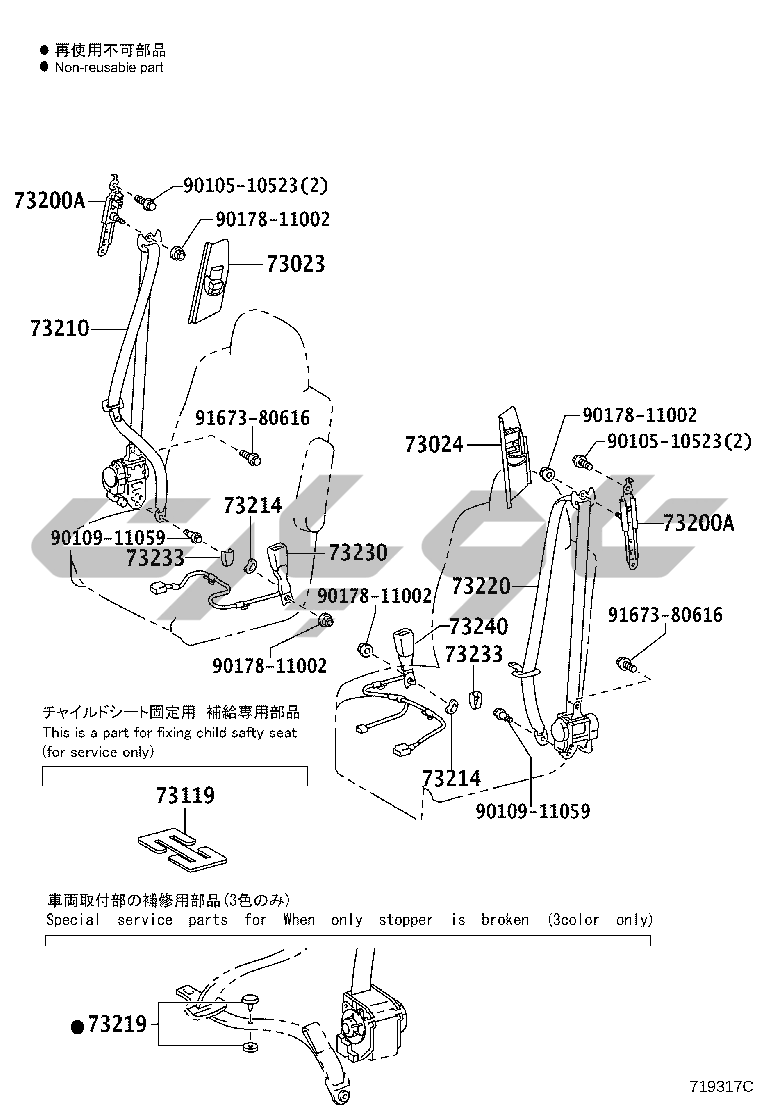 ● 再使用不可部品
● Non-reusable part

73200A
90105-10523(2)
90178-11002
73023
73210
91673-80616
73214
90109-11059
73233
73230
90178-11002
90178-11002
73024
90178-11002
90105-10523(2)
73200A
73220
91673-80616
73240
73233
73214
90109-11059

チャイルドシート固定用 補給専用部品
This is a part for fixing child safty seat (for service only)

73119

車両取付部の補修用部品(3色のみ)
Special service parts for When only stopper is broken (3color only)

●73219

719317C