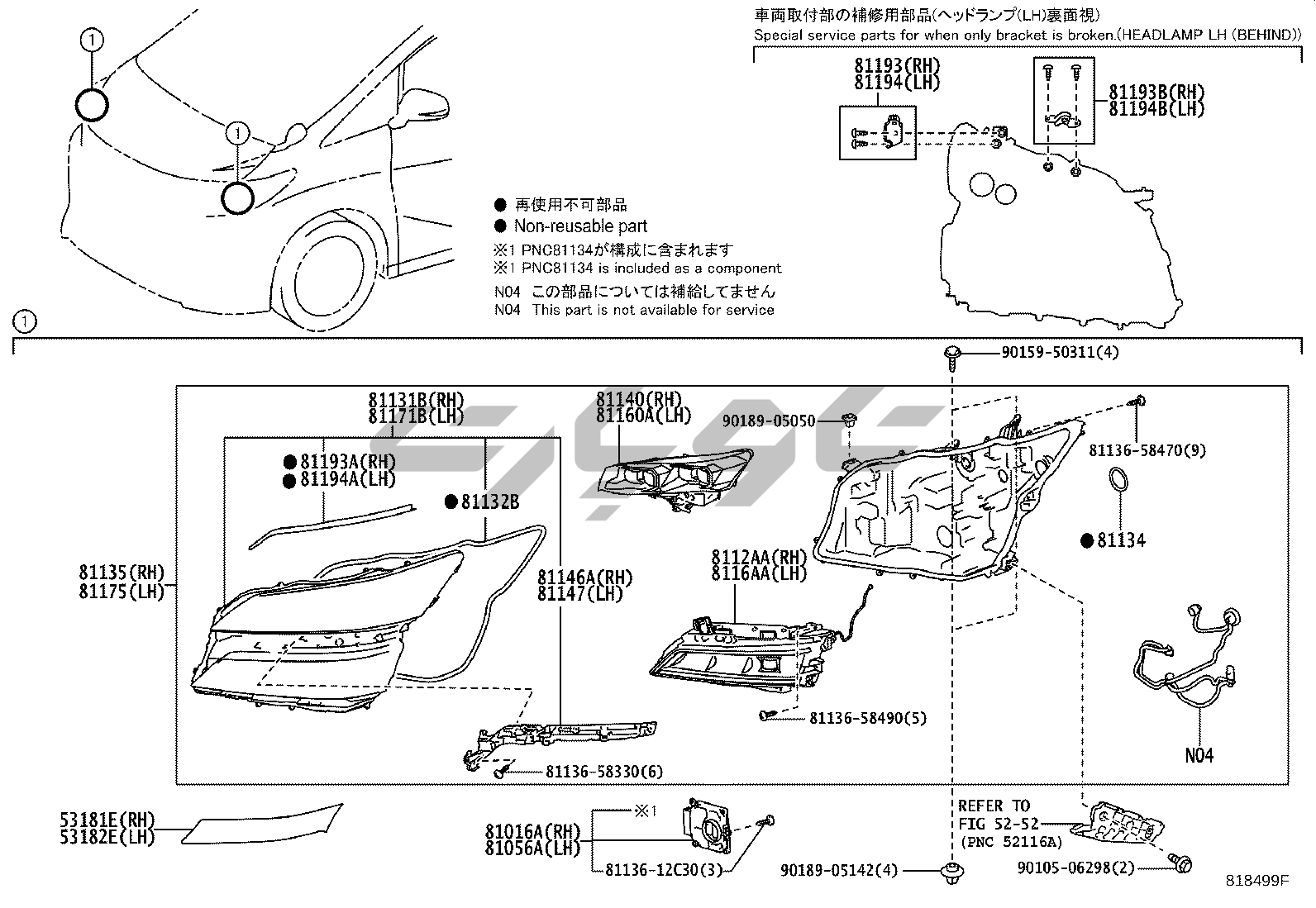 ①
①

車両取付部の補修用部品(ヘッドランプ(LH)裏面視)
Special service parts for when only bracket is broken.(HEADLAMP LH (BEHIND))

81193(RH)
81194(LH)

81193B(RH)
81194B(LH)

● 再使用不可部品
● Non-reusable part
※1 PNC81134が構成に含まれます
※1 PNC81134 is included as a component
N04 この部品については補給してません
N04 This part is not available for service

①

90159-50311(4)

81131B(RH)
81171B(LH)

81140(RH)
81160A(LH)

90189-05050

81136-58470(9)

●81193A(RH)
●81194A(LH)

●81132B

●81134

81135(RH)
81175(LH)

81146A(RH)
81147(LH)

8112AA(RH)
8116AA(LH)

81136-58490(5)

N04

81136-58330(6)

53181E(RH)
53182E(LH)

※1

81016A(RH)
81056A(LH)

81136-12C30(3)

REFER TO
FIG 52-52
(PNC 52116A)

90189-05142(4)

90105-06298(2)

818499F