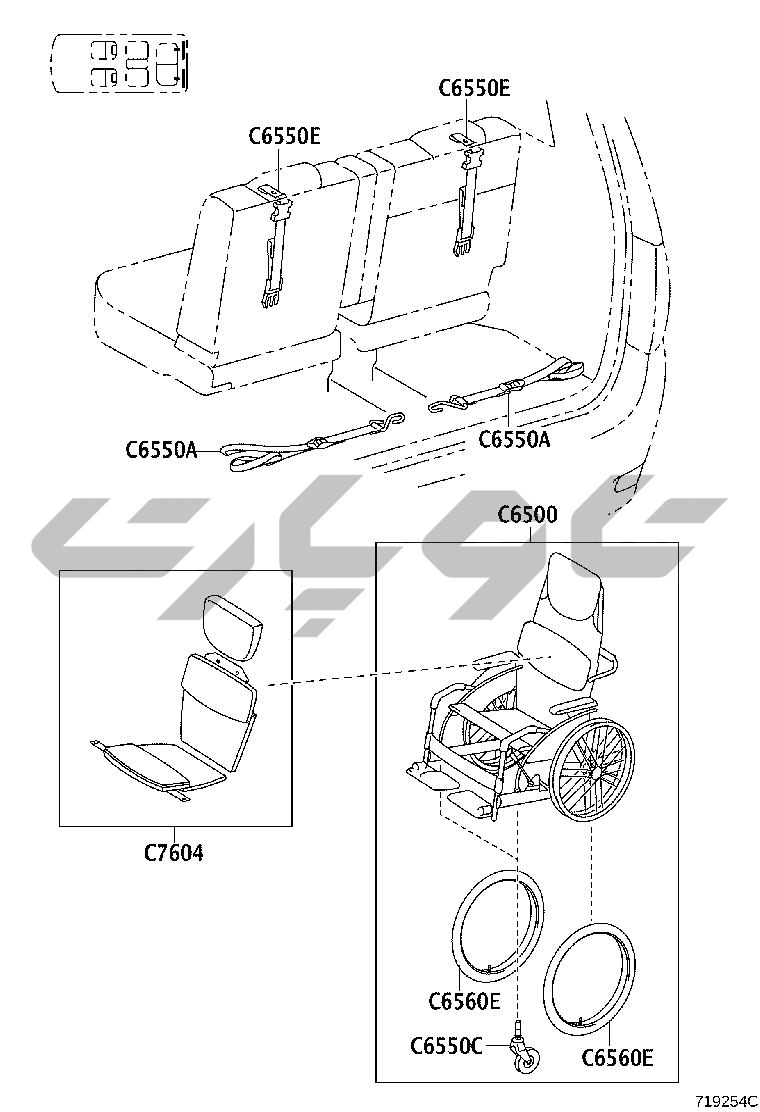 C6550E

C6550E

C6550A

C6550A

C6500

C7604

C6560E

C6550C

C6560E

719254C