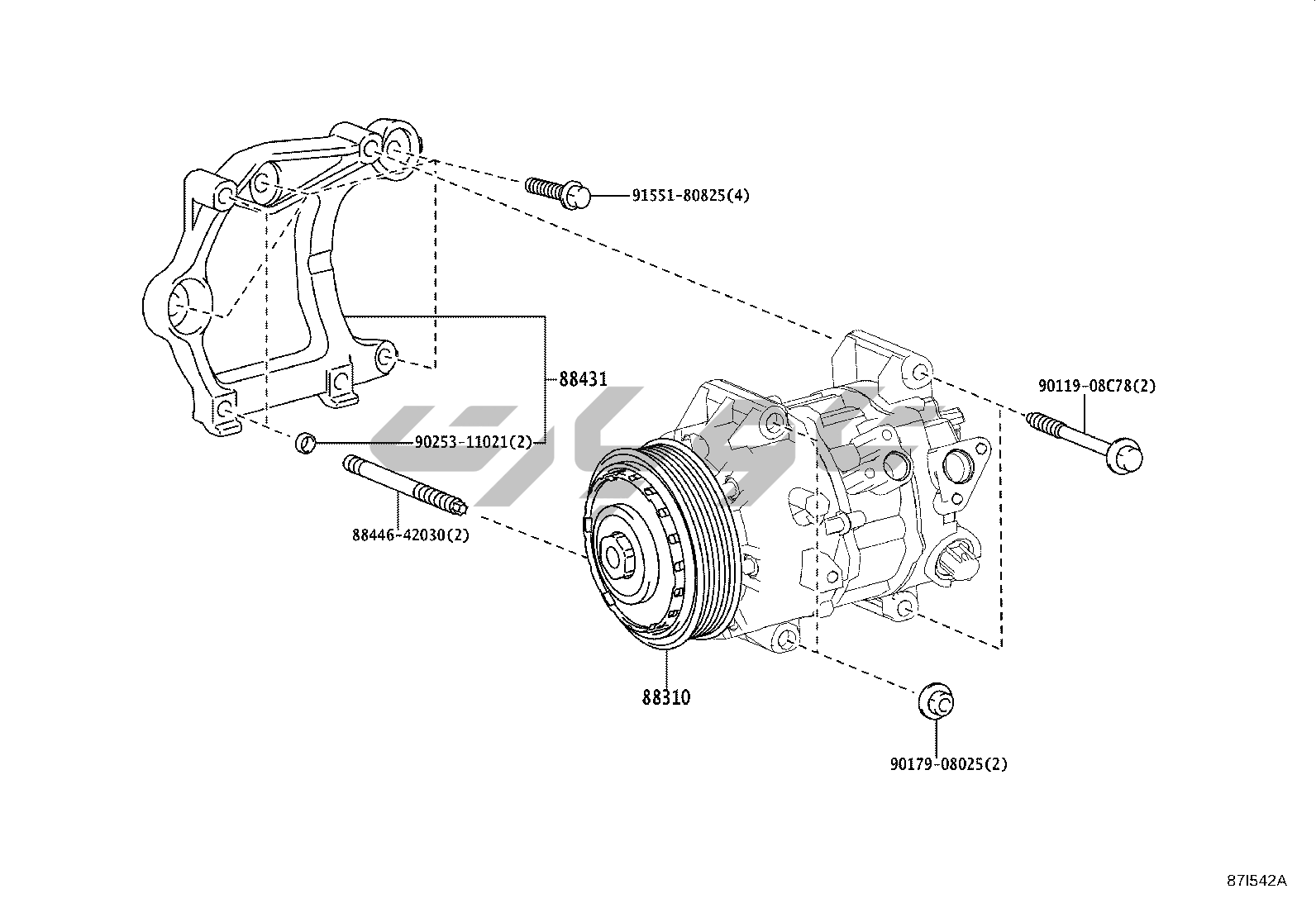 91551-80825(4)

88431

90119-08C78(2)

90253-11021(2)

88446-42030(2)

88310

90179-08025(2)

87I542A