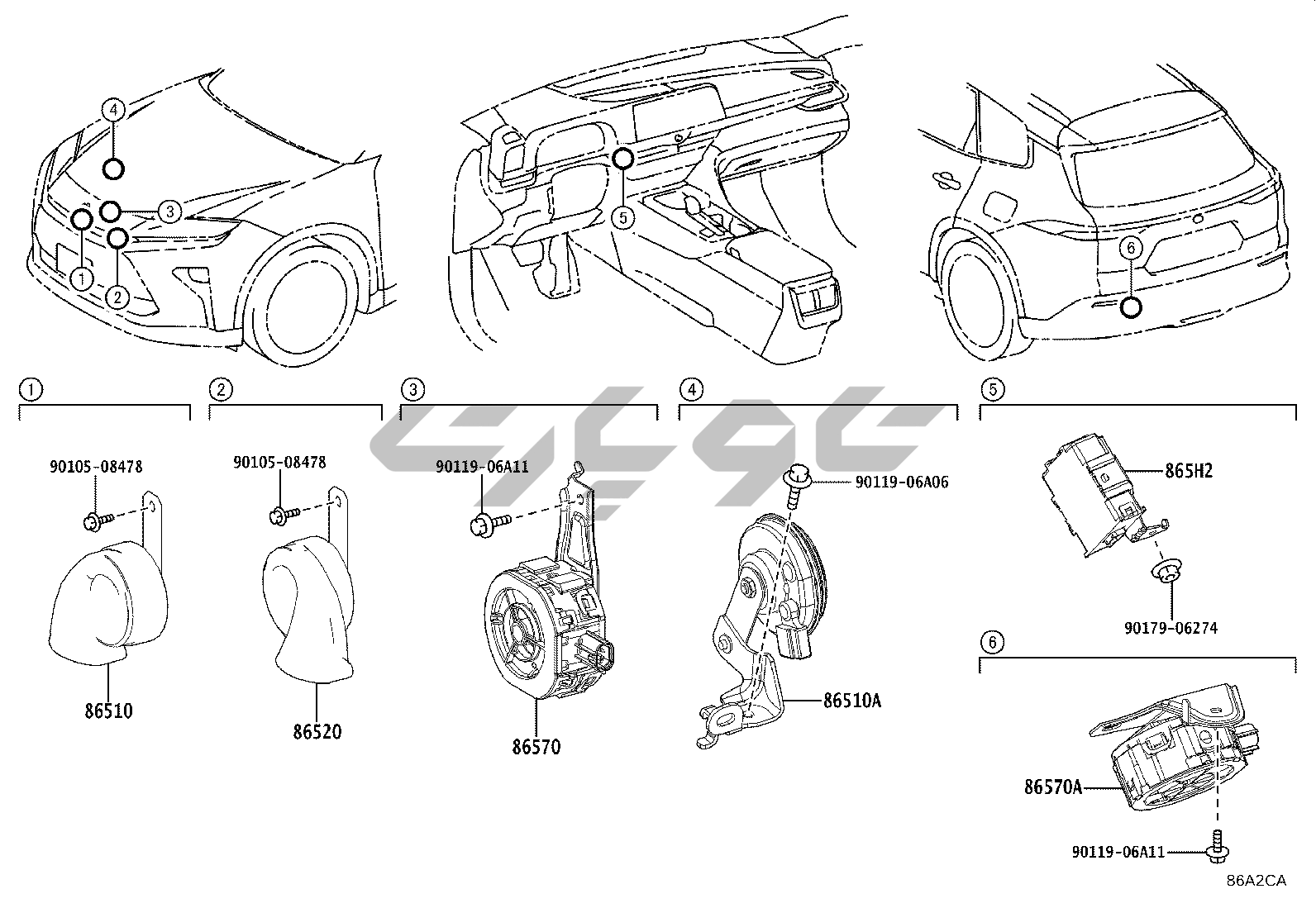 4
3
1
2
5
6

1
90105-08478
86510

2
90105-08478
86520

3
90119-06A11
86570

4
90119-06A06
86510A

5
865H2
90179-06274

6
86570A
90119-06A11

86A2CA