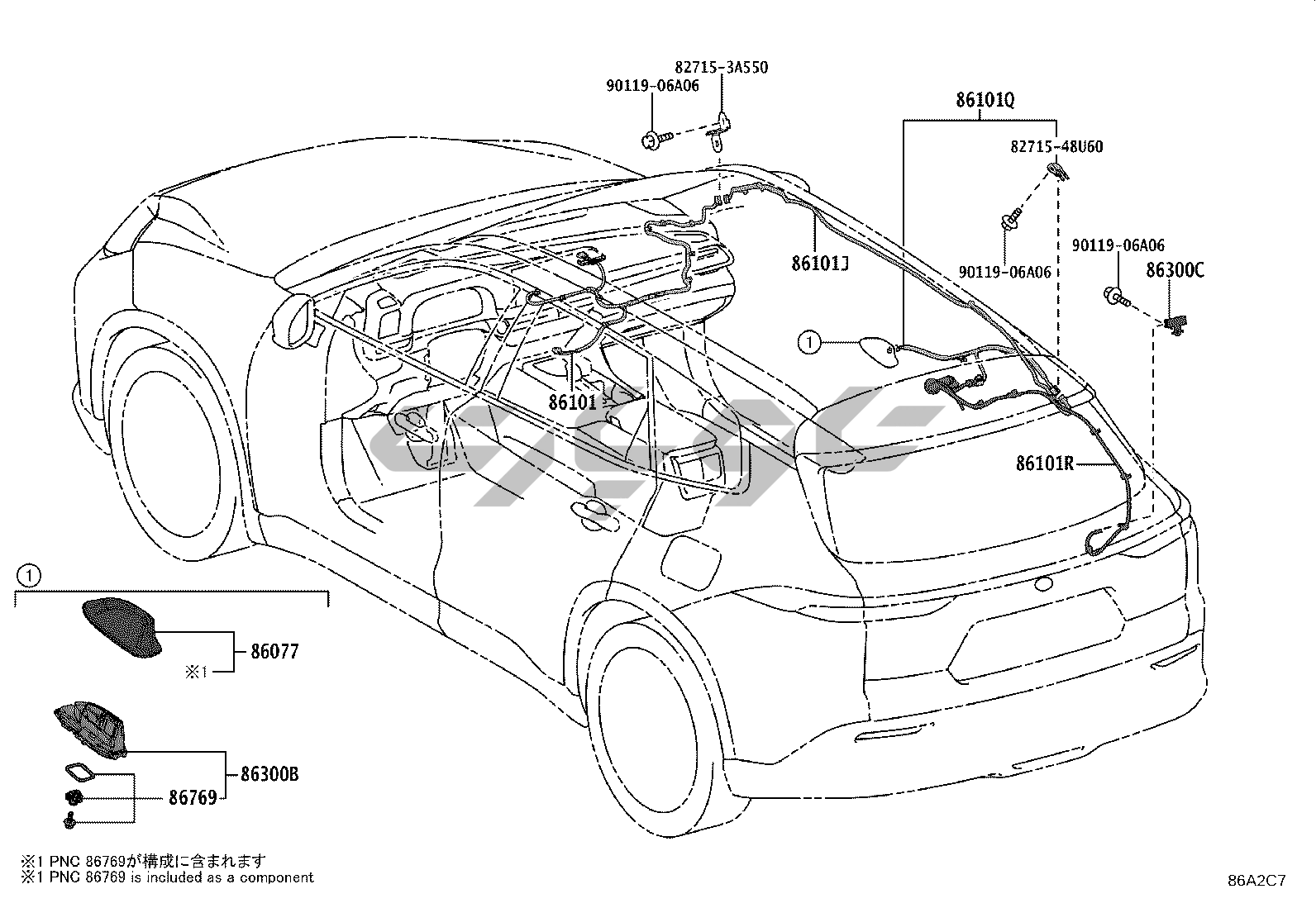 82715-3A550
90119-06A06
86101Q
82715-48U60
86101J
90119-06A06
90119-06A06
86300C
①
86101
86101R
①
86077
※1
86300B
86769
※1 PNC 86769が構成に含まれます
※1 PNC 86769 is included as a component
86A2C7