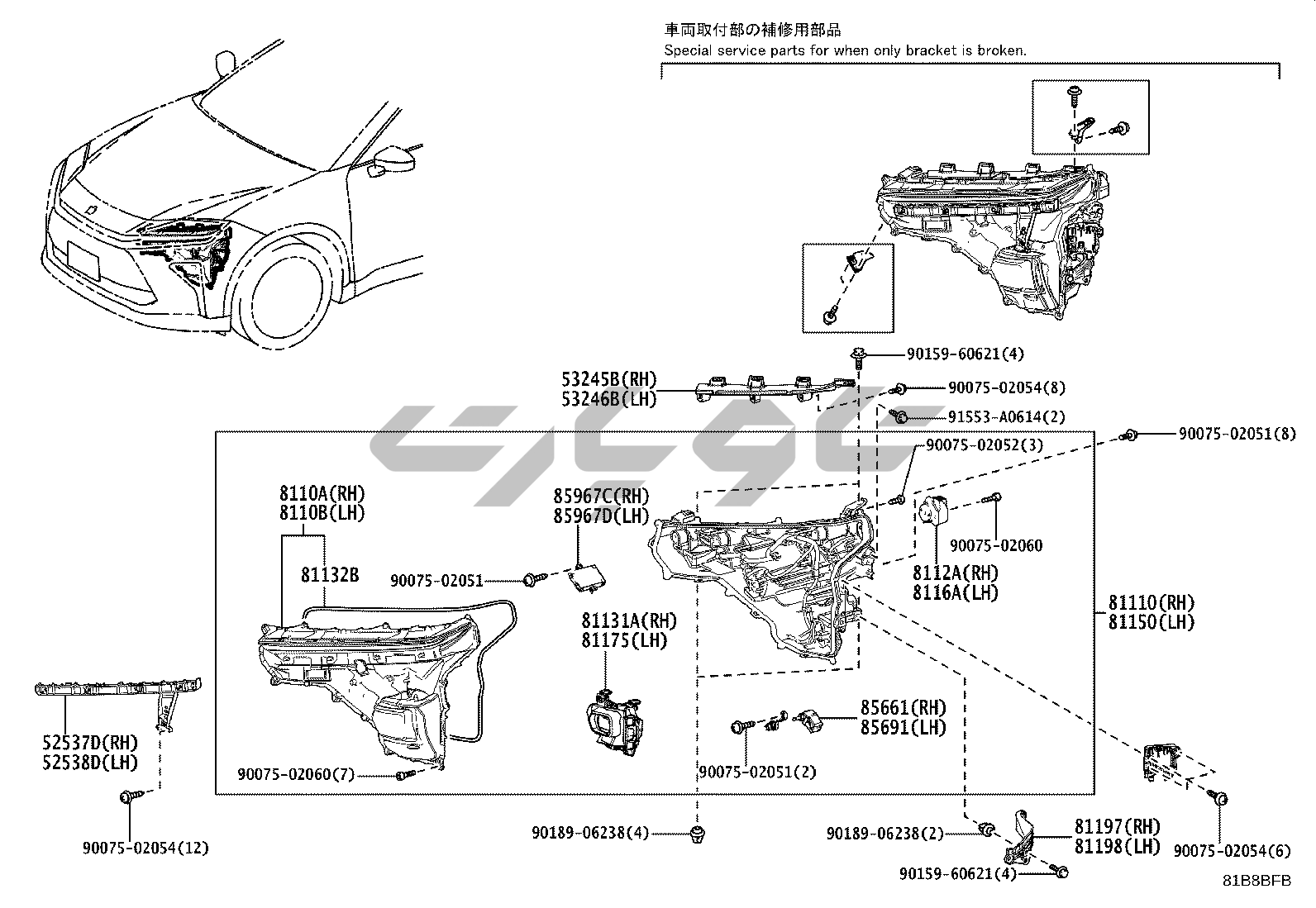 車両取付部の補修用部品
Special service parts for when only bracket is broken.

90159-60621(4)
53245B(RH)
53246B(LH)
90075-02054(8)
91553-A0614(2)
90075-02052(3)
90075-02051(8)
8110A(RH)
8110B(LH)
85967C(RH)
85967D(LH)
81132B
90075-02051
90075-02060
8112A(RH)
8116A(LH)
81110(RH)
81150(LH)
81131A(RH)
81175(LH)
52537D(RH)
52538D(LH)
85661(RH)
85691(LH)
90075-02060(7)
90075-02051(2)
90075-02054(12)
90189-06238(4)
90189-06238(2)
81197(RH)
81198(LH)
90075-02054(6)
90159-60621(4)
81B8BFB