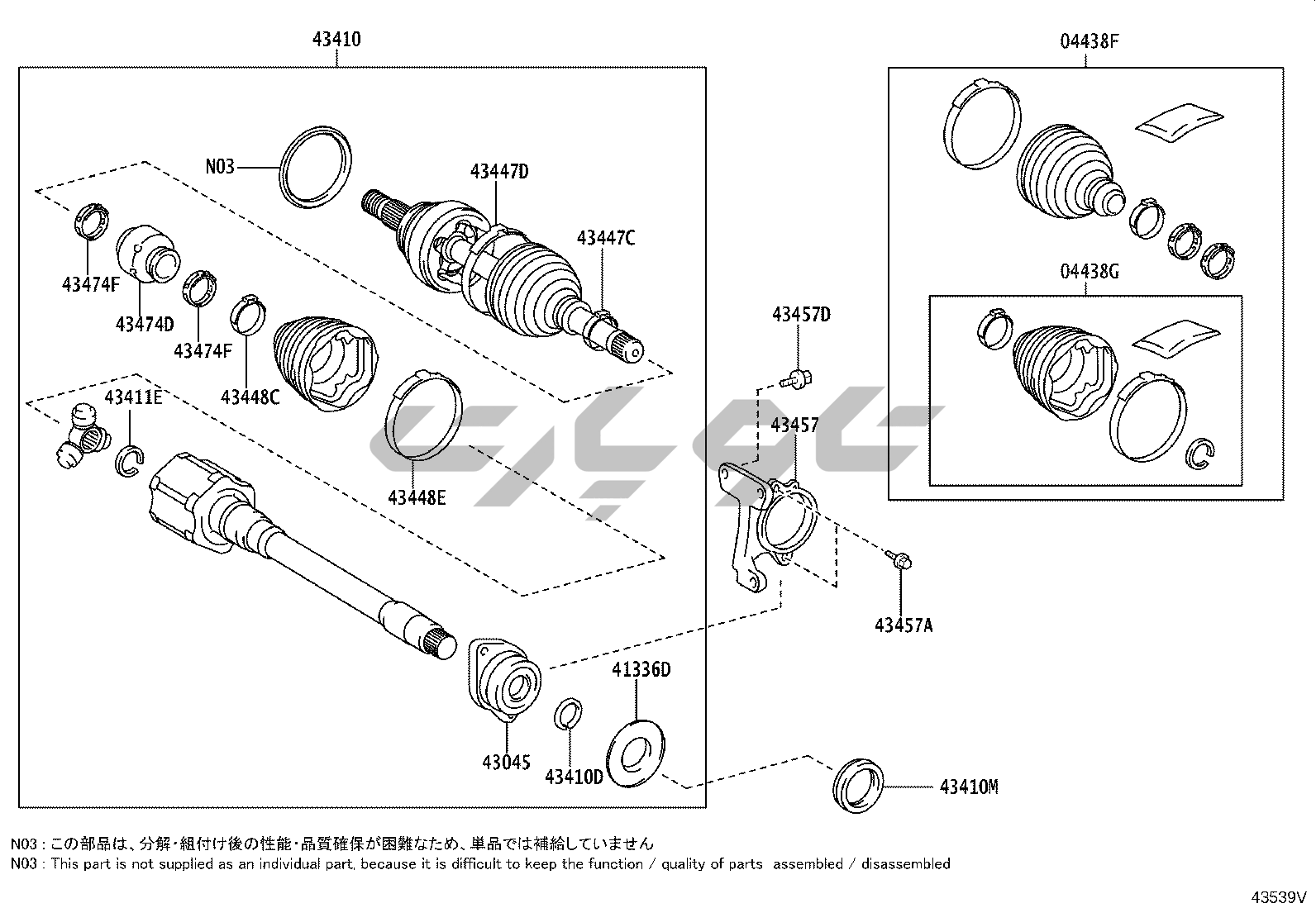 43410

04438F

N03

43447D

43447C

43474F

43474D

43474F

43448C

04438G

43457D

43411E

43457

43448E

43457A

41336D

43045

43410D

43410M

N03 : この部品は、分解・組付け後の性能・品質確保が困難なため、単品では補給していません
N03 : This part is not supplied as an individual part, because it is difficult to keep the function / quality of parts assembled / disassembled

43539V