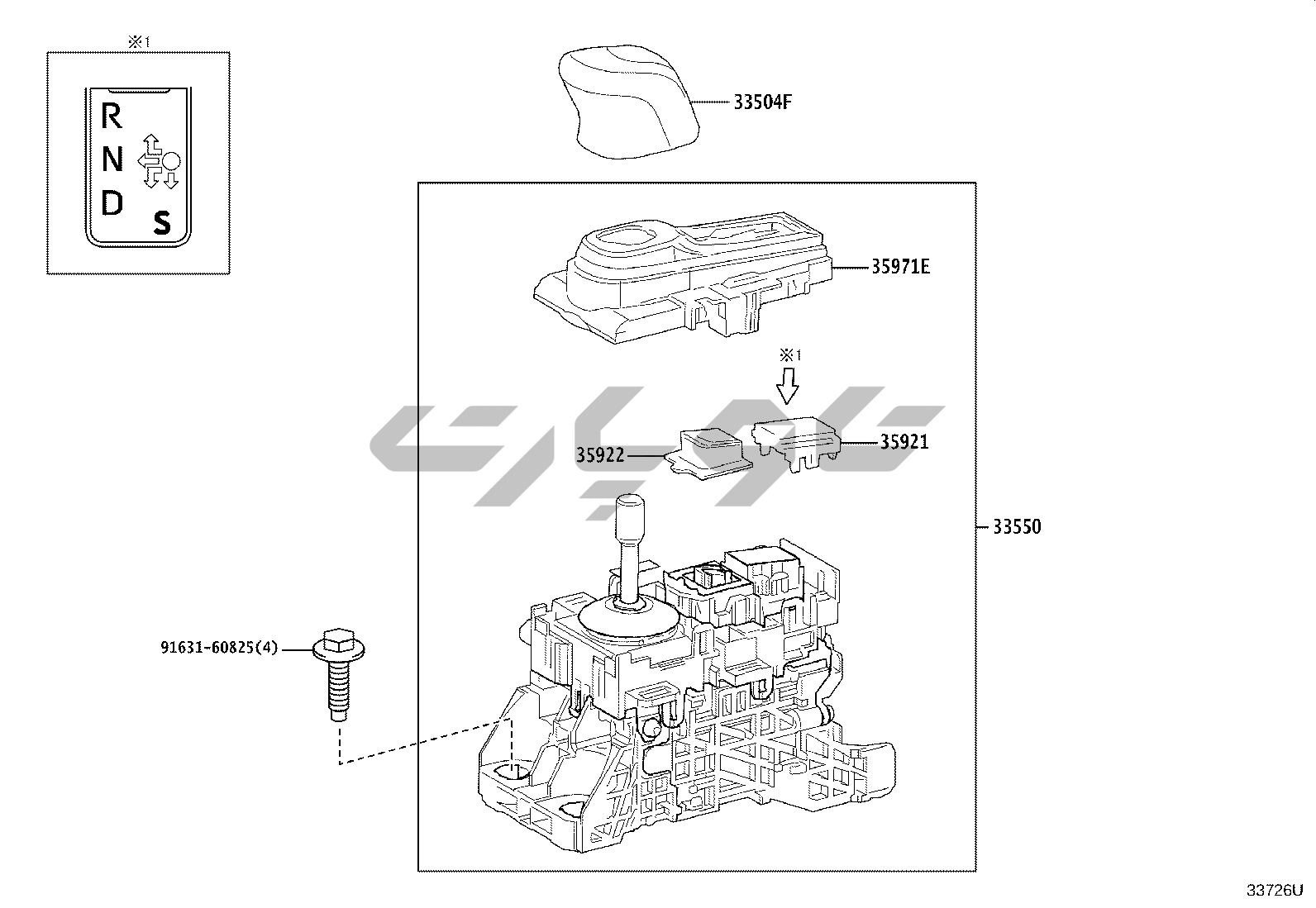 ※1

R
N
D
S

33504F

35971E

※1

35922

35921

33550

91631-60825(4)

33726U