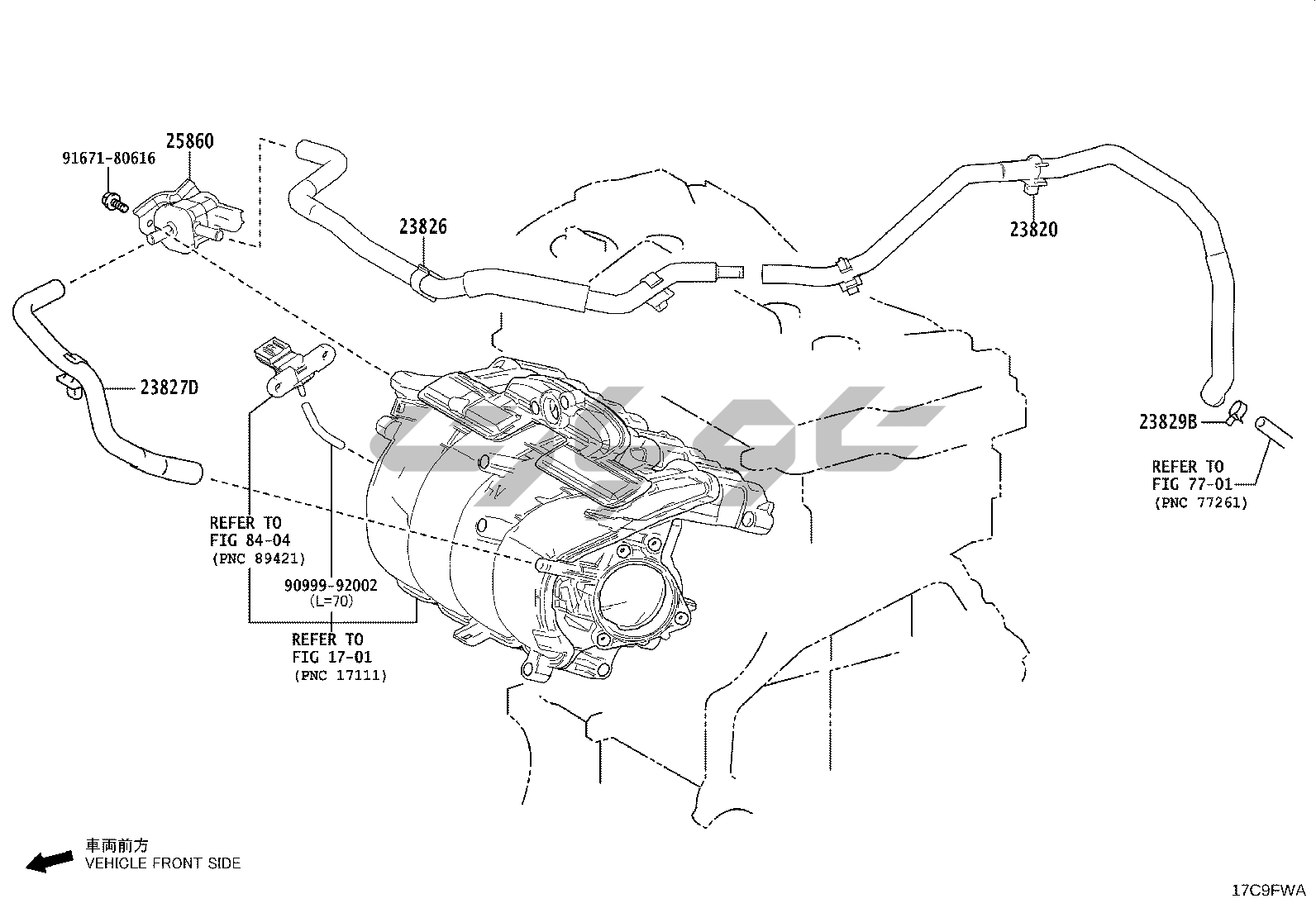 91671-80616
25860
23826
23820
23827D
23829B
REFER TO
FIG 77-01
(PNC 77261)
REFER TO
FIG 84-04
(PNC 89421)
90999-92002
(L=70)
REFER TO
FIG 17-01
(PNC 17111)
車両前方
VEHICLE FRONT SIDE
17C9FWA