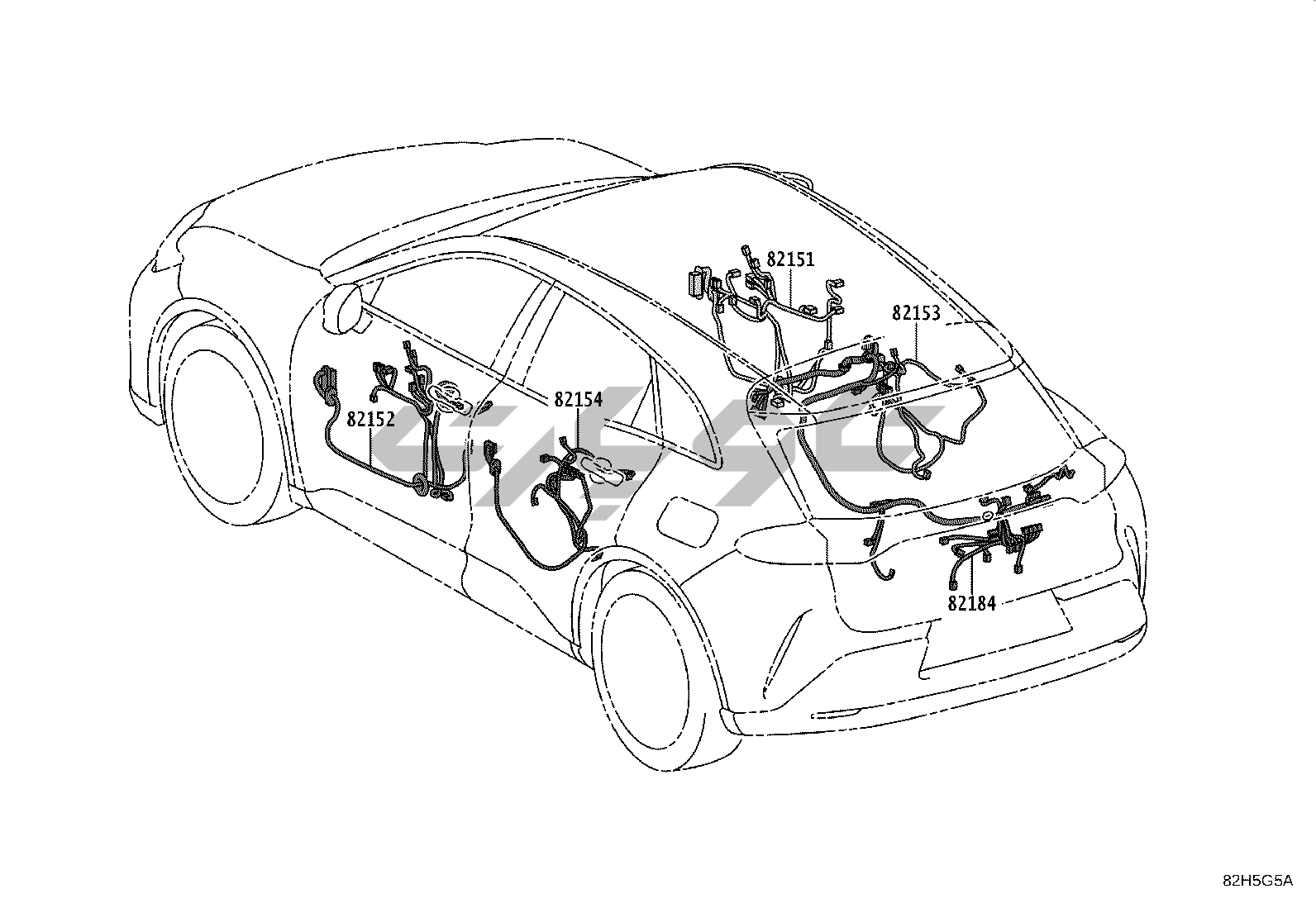 82151

82153

82154

82152

82184

82H5G5A