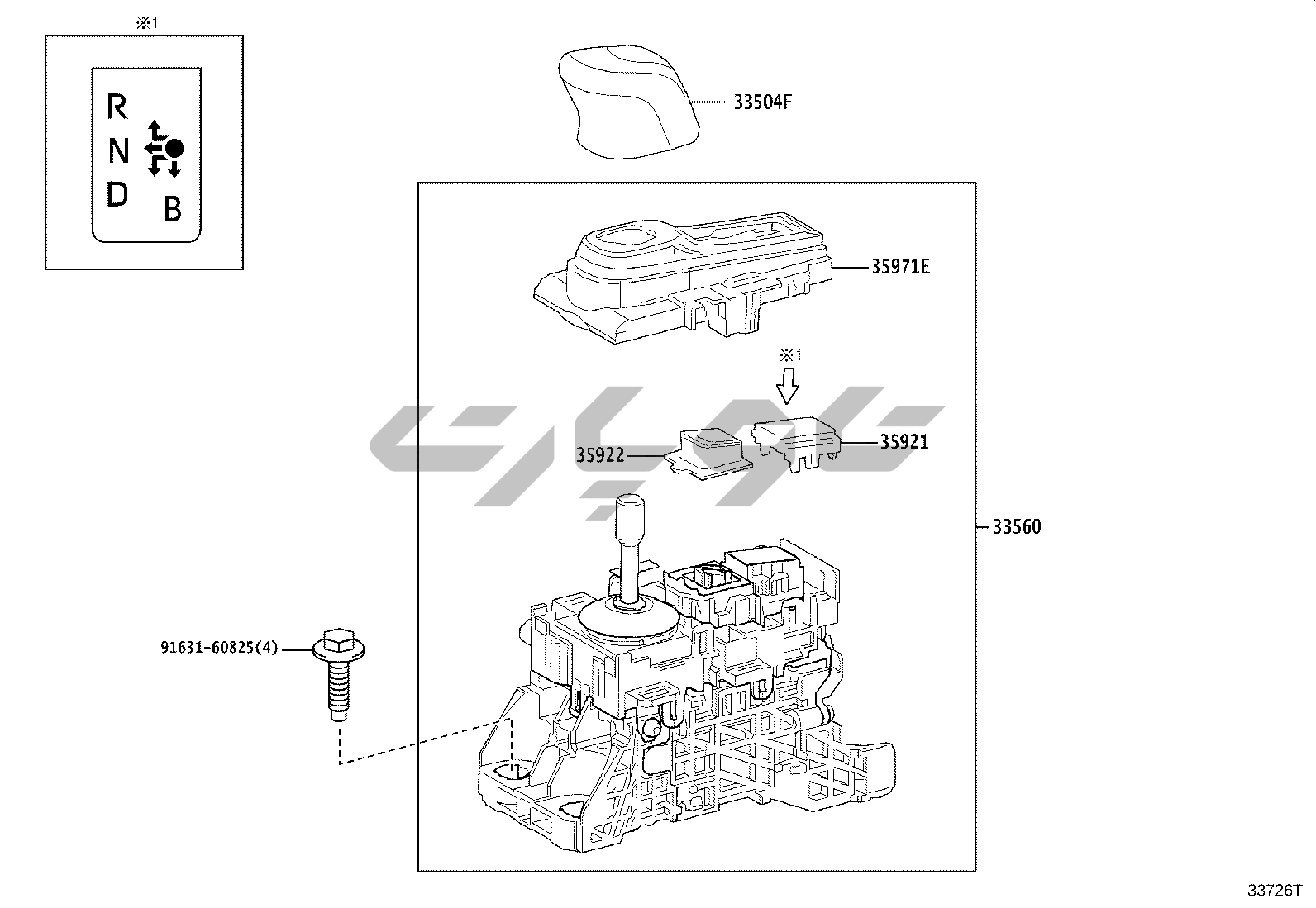 ※1

R
N
D
B

33504F

35971E

※1

35922

35921

33560

91631-60825(4)

33726T