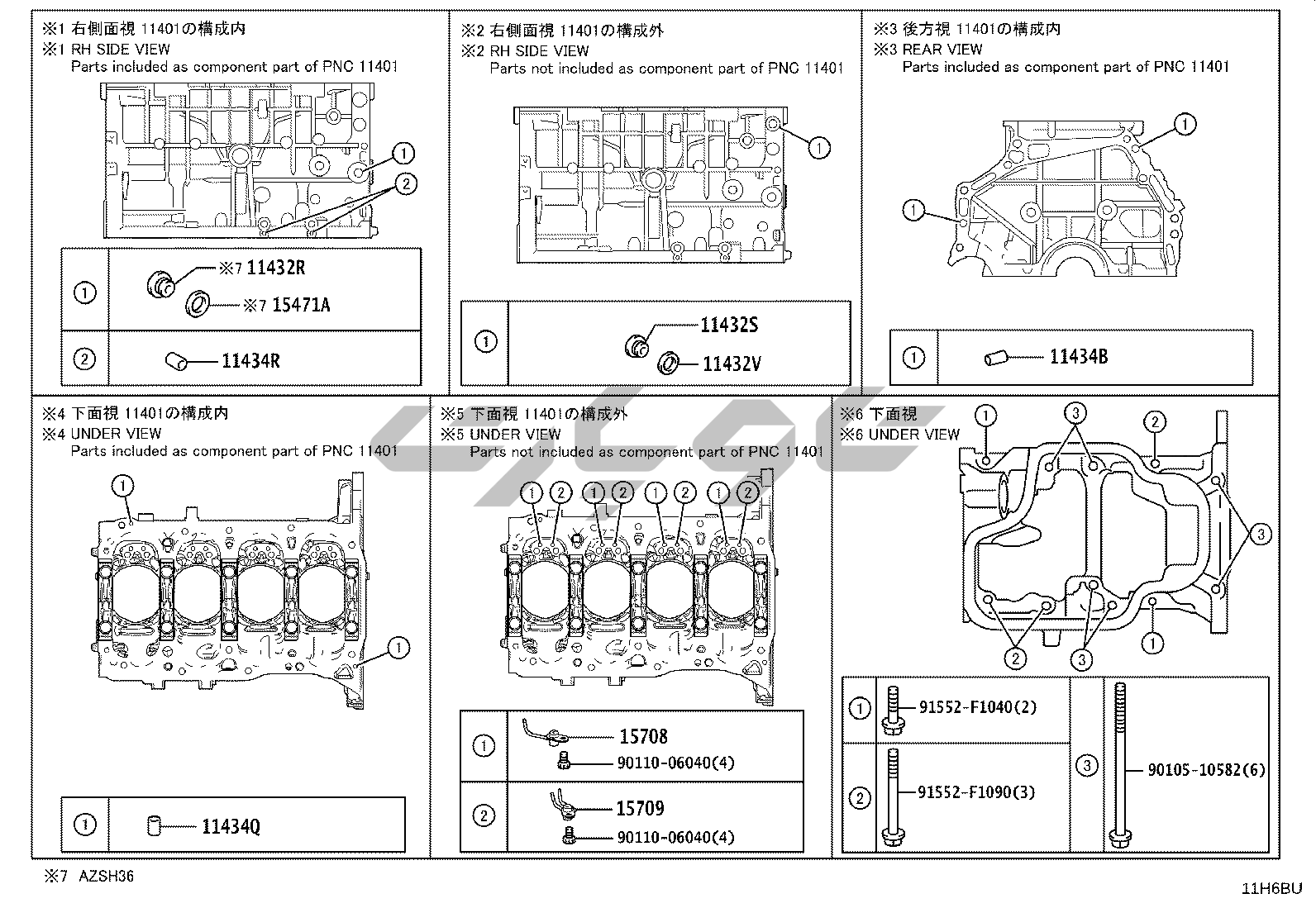 ※1 右側面視 11401の構成内
※1 RH SIDE VIEW
Parts included as component part of PNC 11401

①
②

| ① | ※7 11432R ※7 15471A |
|---|---|
| ② | 11434R |

※2 右側面視 11401の構成外
※2 RH SIDE VIEW
Parts not included as component part of PNC 11401

①

| ① | 11432S 11432V |
|---|---|

※3 後方視 11401の構成内
※3 REAR VIEW
Parts included as component part of PNC 11401

①
①

| ① | 11434B |
|---|---|

※4 下面視 11401の構成内
※4 UNDER VIEW
Parts included as component part of PNC 11401

①
①

| ① | 11434Q |
|---|---|

※5 下面視 11401の構成外
※5 UNDER VIEW
Parts not included as component part of PNC 11401

① ② ① ② ① ② ① ②

| ① | 15708 90110-06040(4) |
|---|---|
| ② | 15709 90110-06040(4) |

※6 下面視
※6 UNDER VIEW

① ③ ② ③ ② ③ ①

| ① | 91552-F1040(2) | ③ | 90105-10582(6) |
|---|---|---|---|
| ② | 91552-F1090(3) | | |

※7 AZSH36

11H6BU