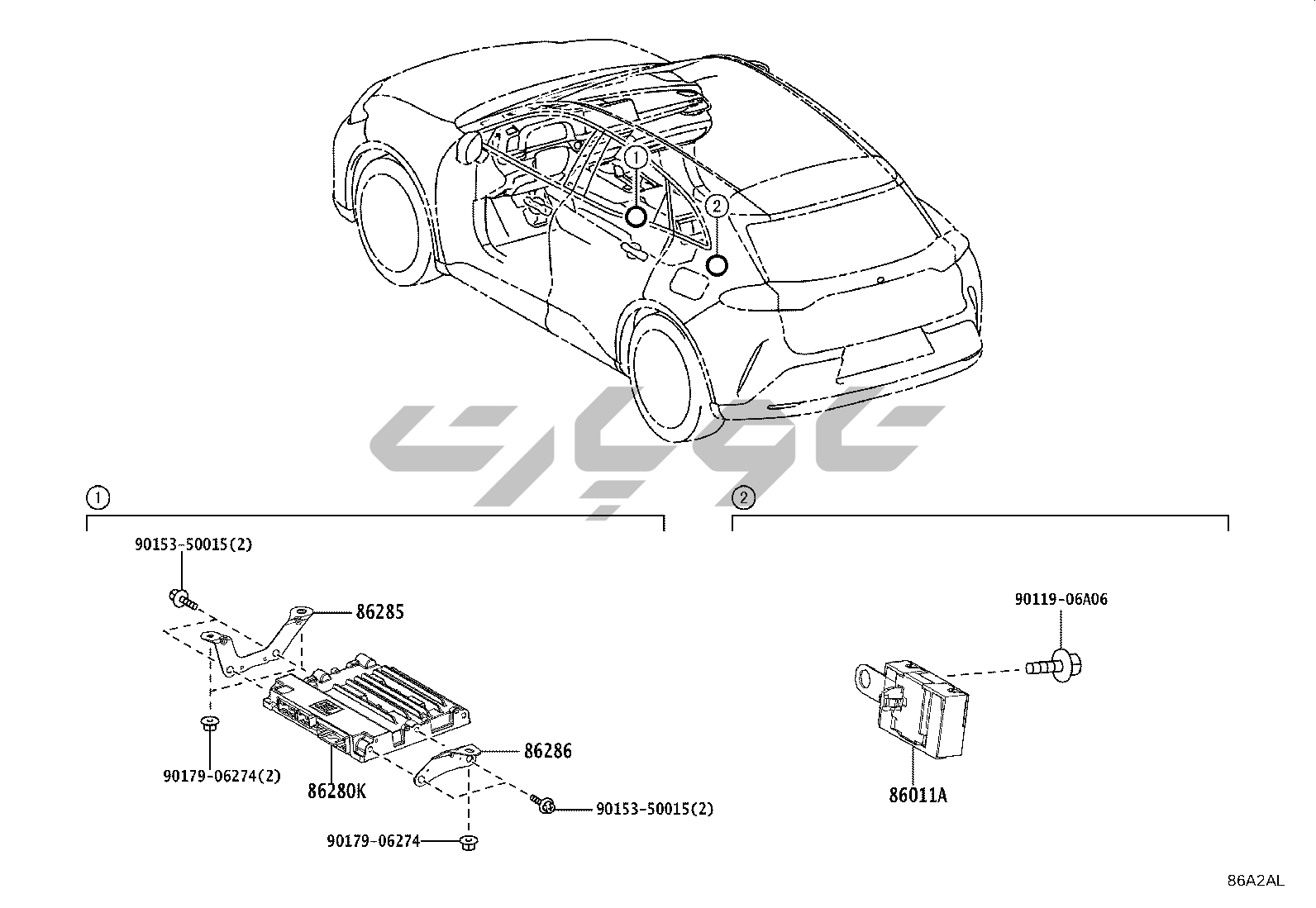 1
2

1
90153-50015(2)
86285
90179-06274(2)
86280K
86286
90153-50015(2)
90179-06274

2
90119-06A06
86011A

86A2AL