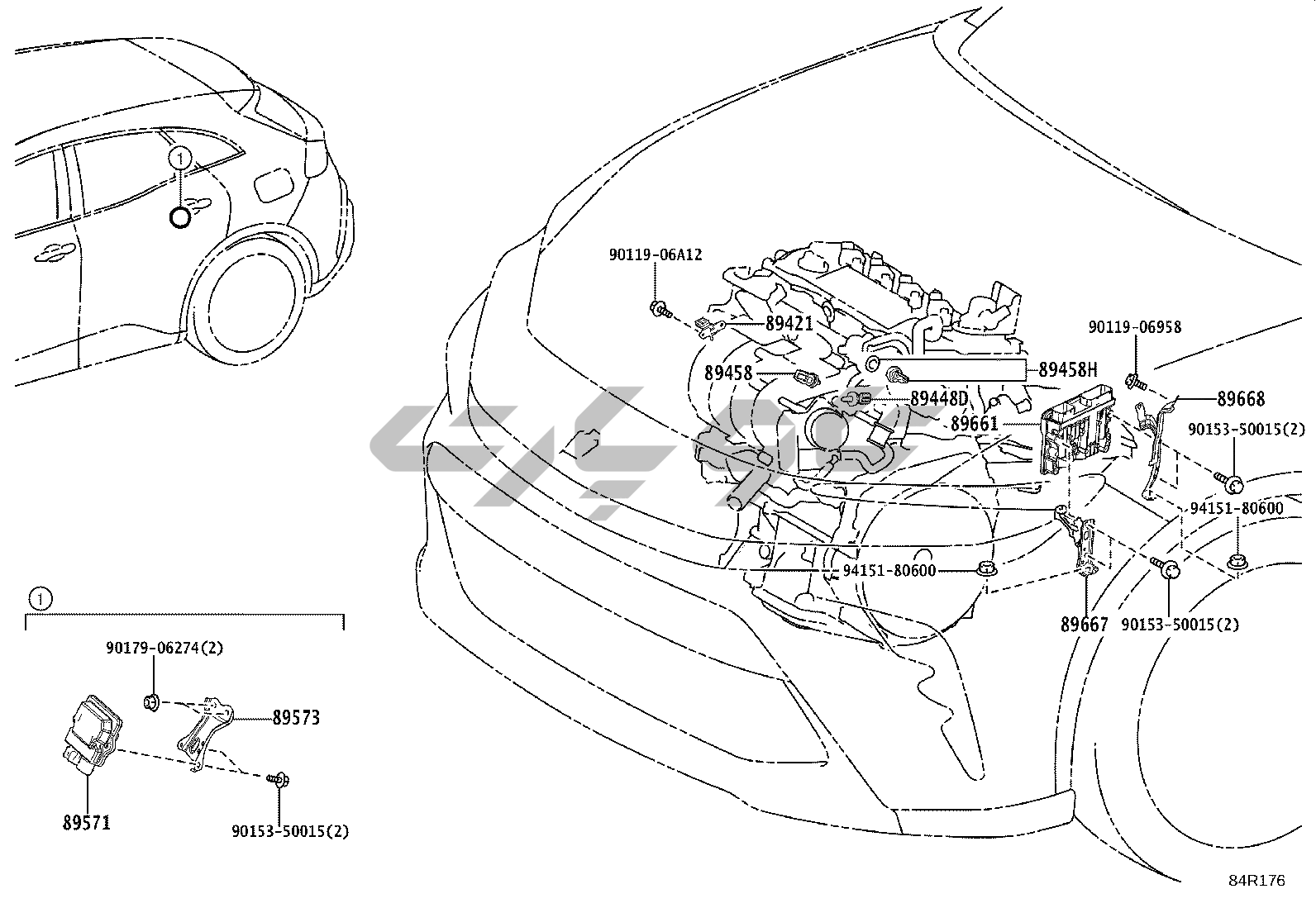 1

90119-06A12

89421

89458

89458H

89448D

89661

90119-06958

89668

90153-50015(2)

94151-80600

94151-80600

89667

90153-50015(2)

1

90179-06274(2)

89573

89571

90153-50015(2)

84R176