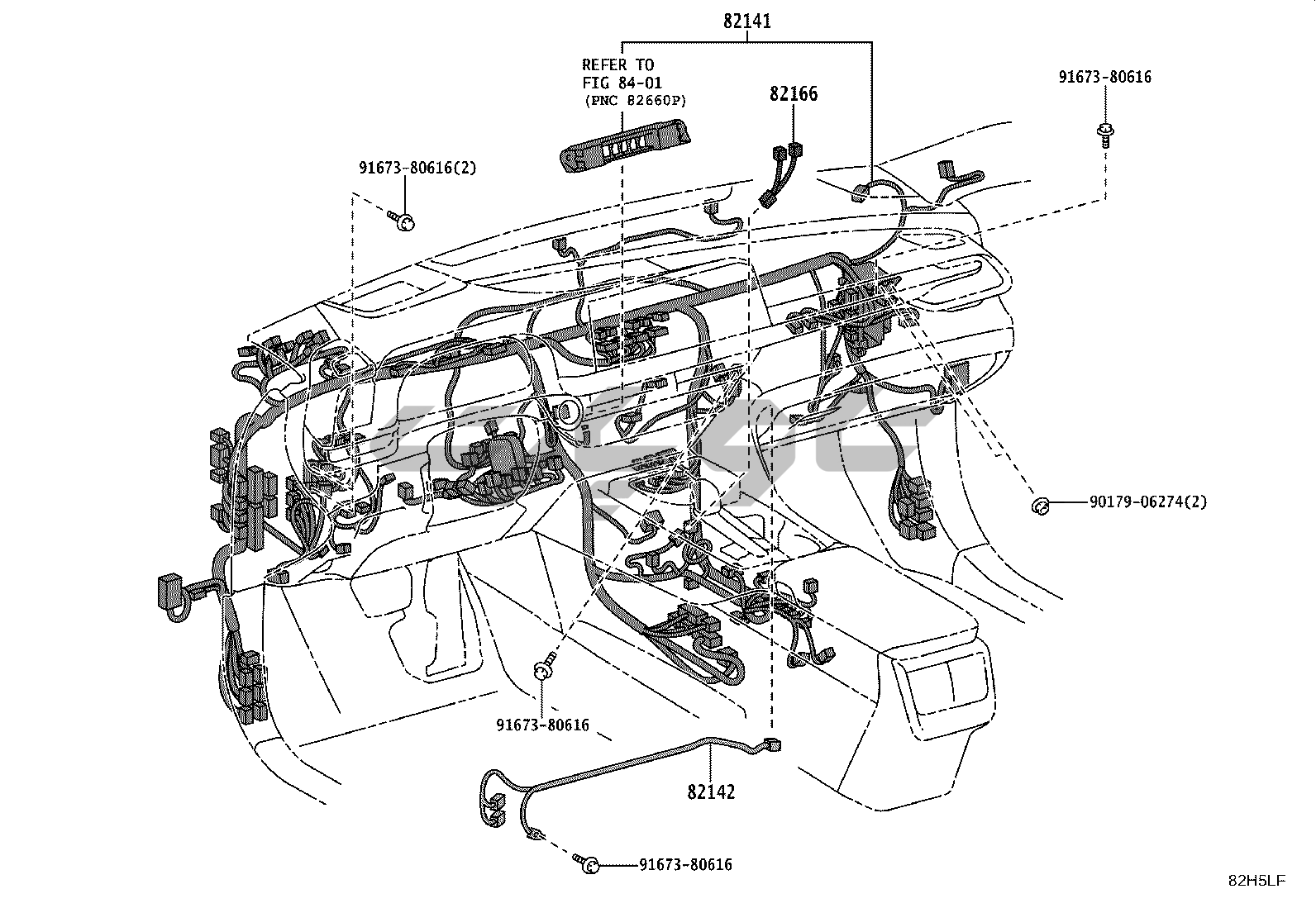 82141

REFER TO
FIG 84-01
(PNC 82660P)

82166

91673-80616

91673-80616(2)

90179-06274(2)

91673-80616

82142

91673-80616

82H5LF