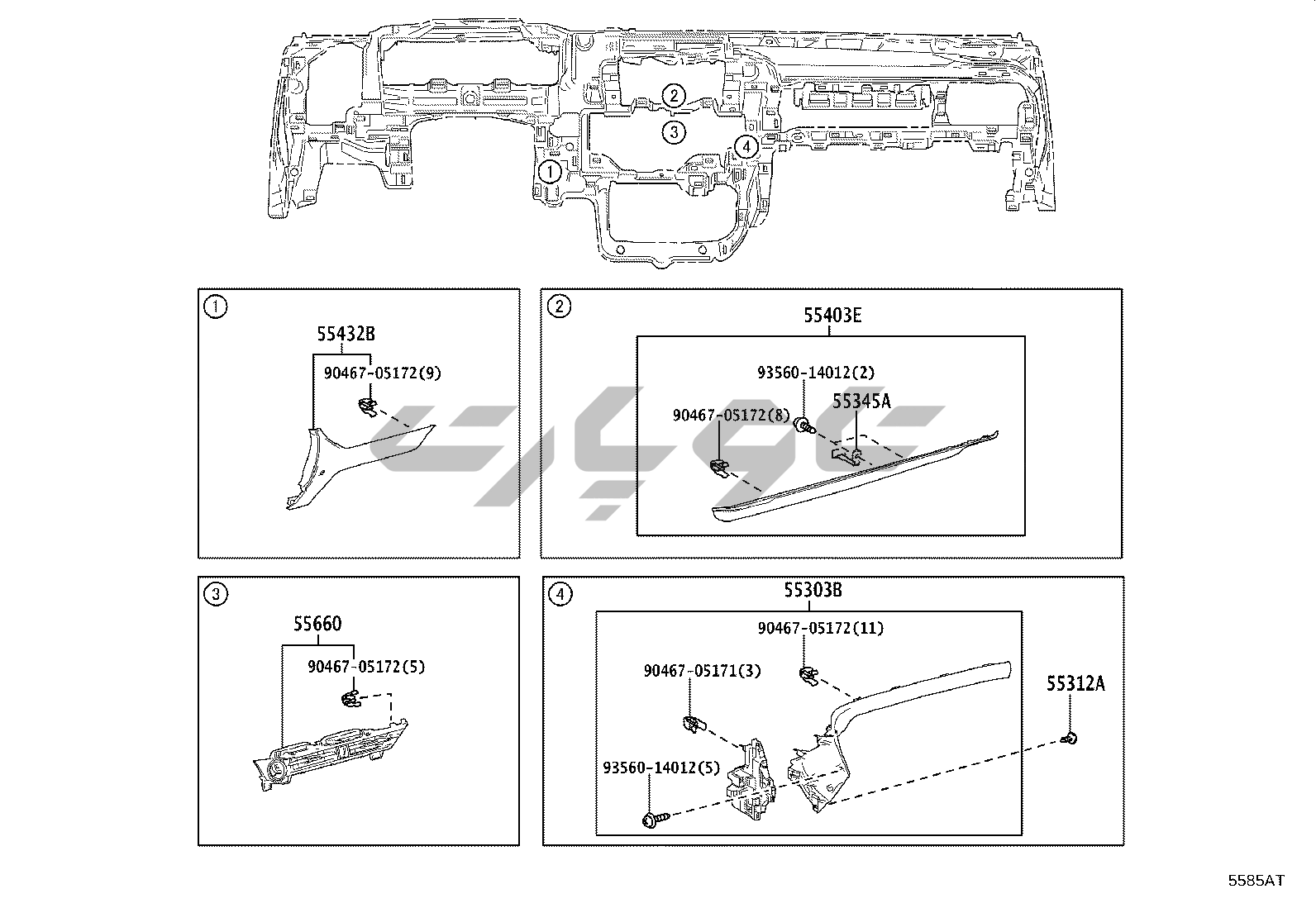 2
3
4
1

1
55432B
90467-05172(9)

2
55403E
93560-14012(2)
55345A
90467-05172(8)

3
55660
90467-05172(5)

4
55303B
90467-05172(11)
90467-05171(3)
55312A
93560-14012(5)

5585AT