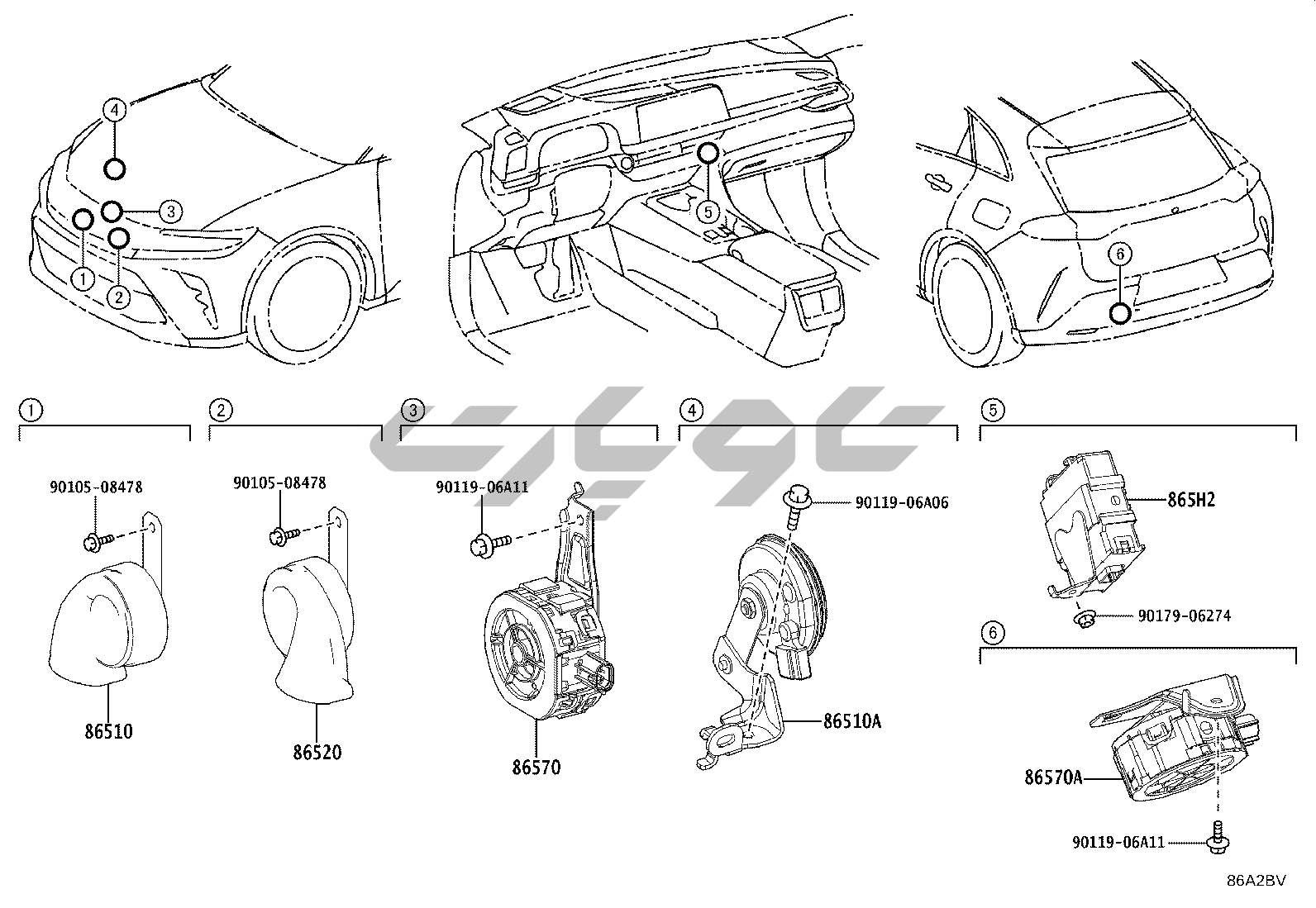 4
3
1
2
5
6

1
90105-08478
86510

2
90105-08478
86520

3
90119-06A11
86570

4
90119-06A06
86510A

5
865H2
90179-06274

6
86570A
90119-06A11

86A2BV