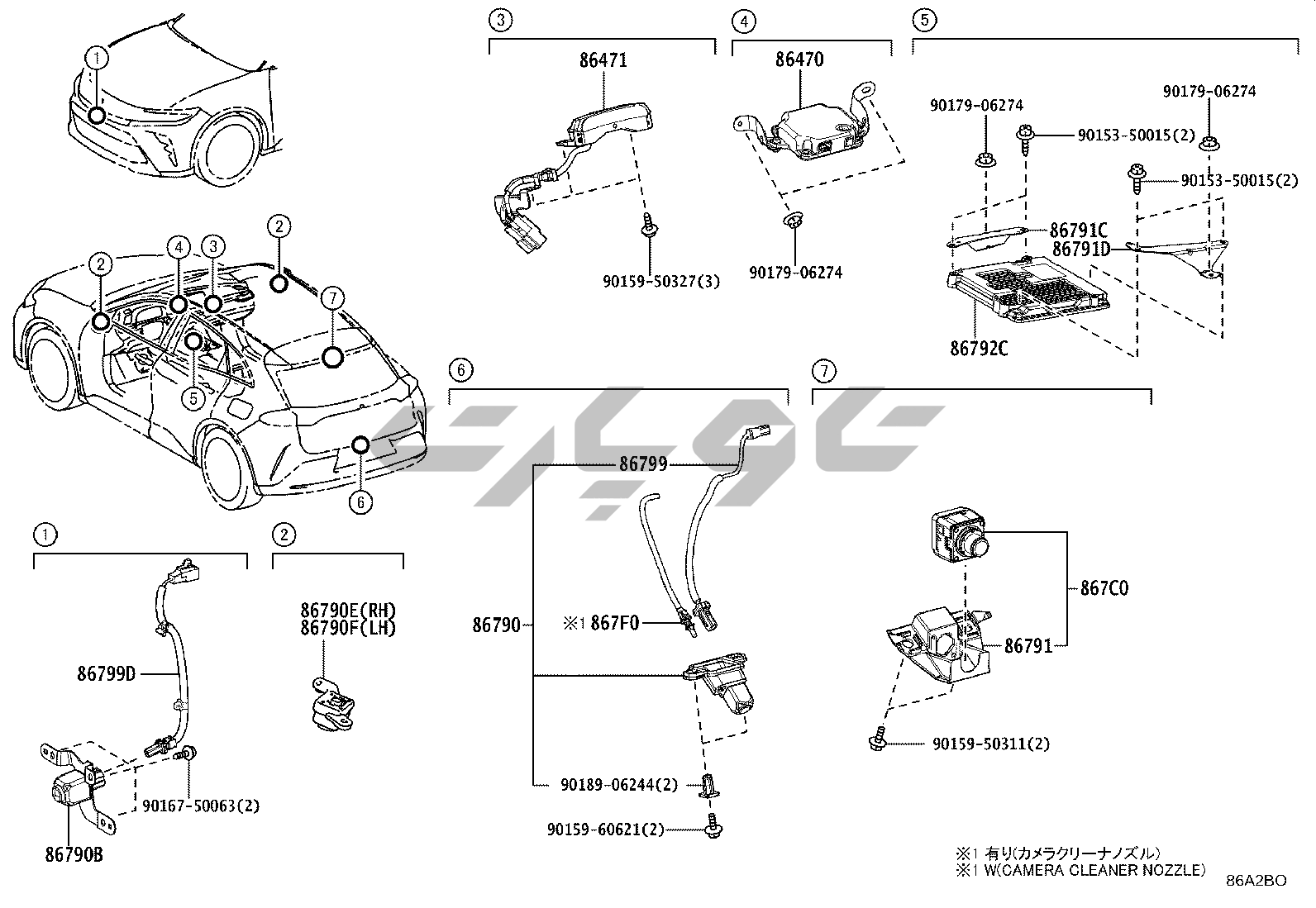 1
2
4
3
2
7
5
6

3
86471
90159-50327(3)

4
86470
90179-06274

5
90179-06274
90153-50015(2)
90179-06274
90153-50015(2)
86791C
86791D
86792C

6
86799
86790
※1 867F0
90189-06244(2)
90159-60621(2)

7
867C0
86791
90159-50311(2)

1
86799D
90167-50063(2)
86790B

2
86790E(RH)
86790F(LH)

※1 有り(カメラクリーナノズル)
※1 W(CAMERA CLEANER NOZZLE)
86A2BO