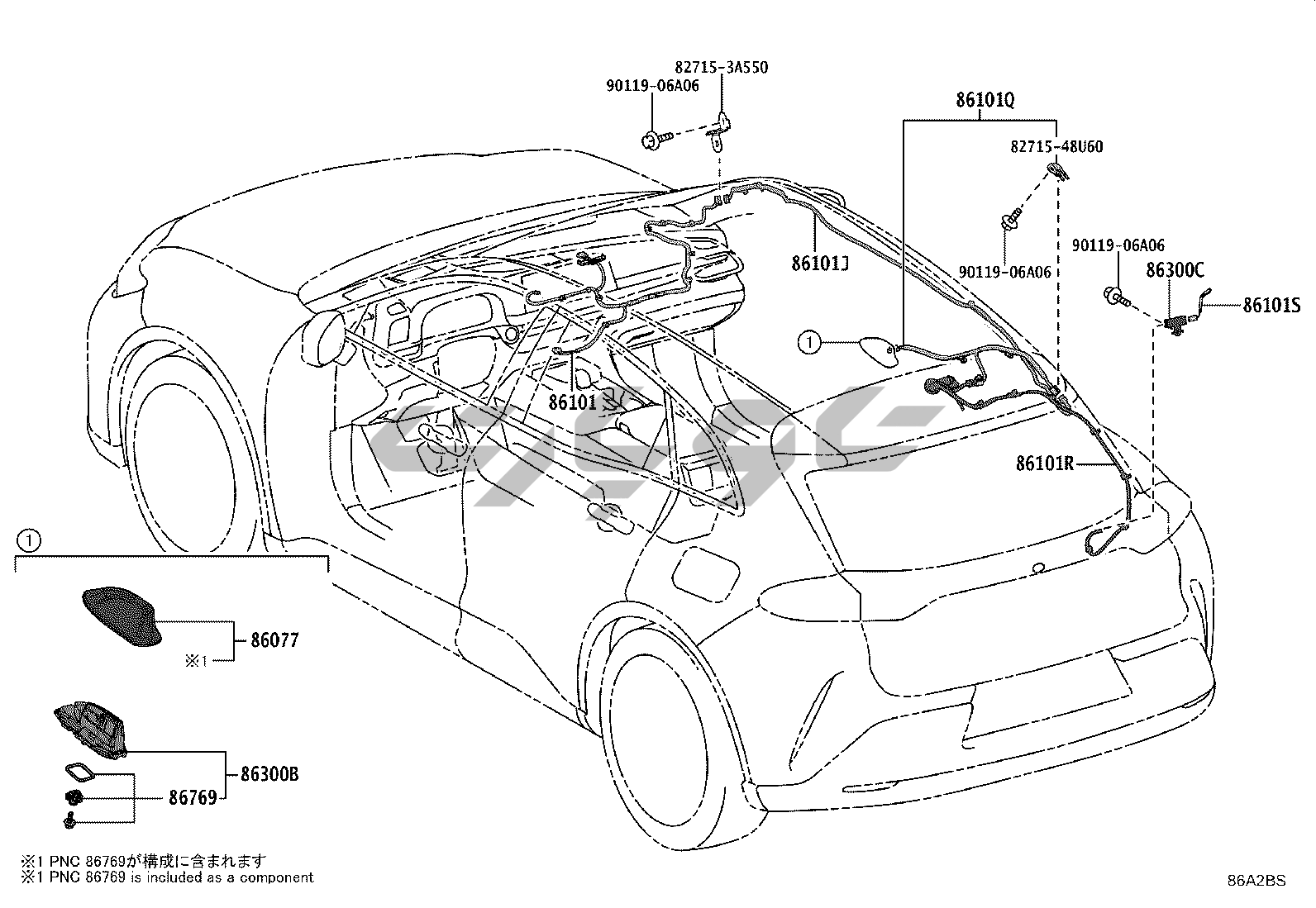 82715-3A550
90119-06A06
86101Q
82715-48U60
86101J
90119-06A06
90119-06A06
86300C
86101S
①
86101
86101R
①
86077
※1
86300B
86769
※1 PNC 86769が構成に含まれます
※1 PNC 86769 is included as a component
86A2BS