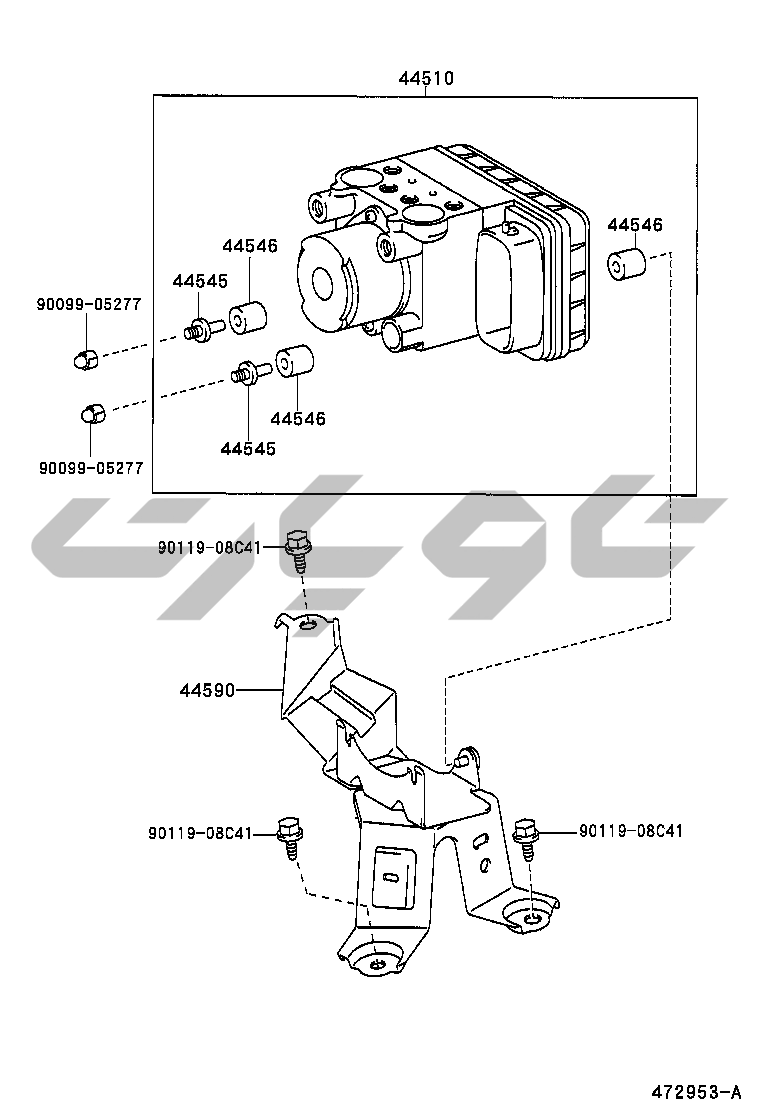 44510

44546

44546

44545

90099-05277

44546

44545

90099-05277

90119-08C41

44590

90119-08C41

90119-08C41

472953-A