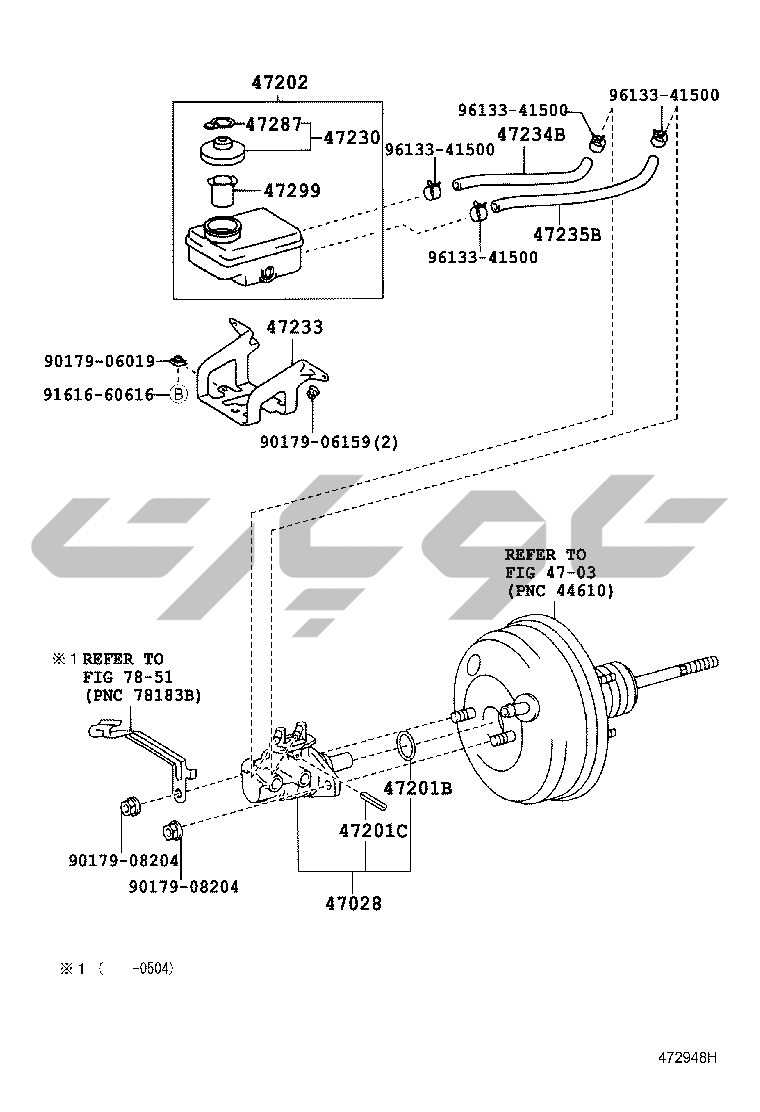 47202
47287
47230
47299
96133-41500
96133-41500
47234B
96133-41500
47235B
96133-41500
47233
90179-06019
91616-60616 B
90179-06159(2)
REFER TO
FIG 47-03
(PNC 44610)
※1 REFER TO
FIG 78-51
(PNC 78183B)
47201B
47201C
90179-08204
90179-08204
47028
※1 (    -0504)
472948H