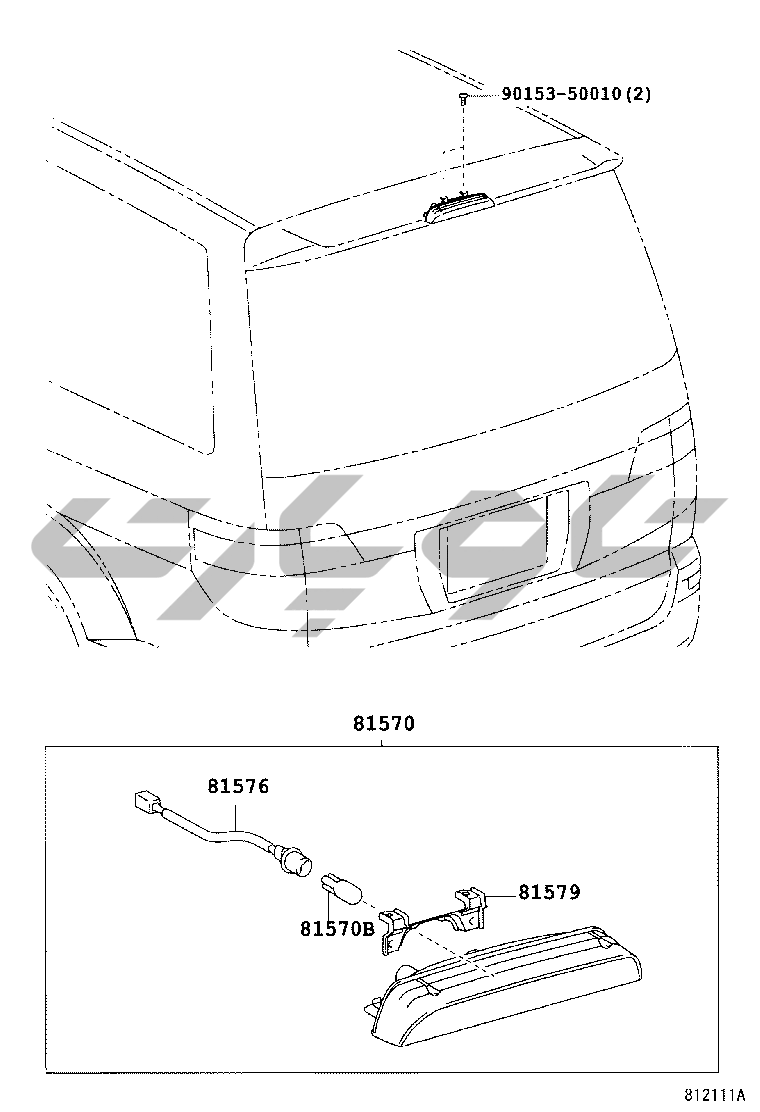 90153-50010(2)

81570

81576

81579

81570B

812111A