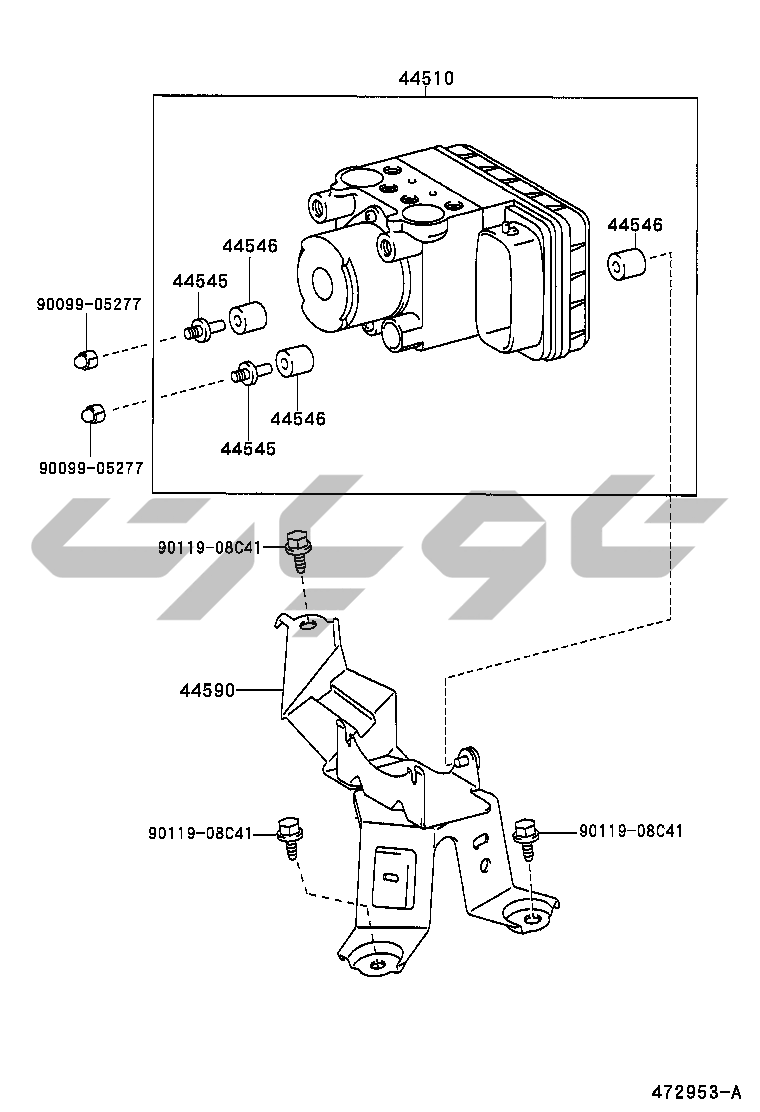 44510

44546

44546

44545

90099-05277

44546

44545

90099-05277

90119-08C41

44590

90119-08C41

90119-08C41

472953-A