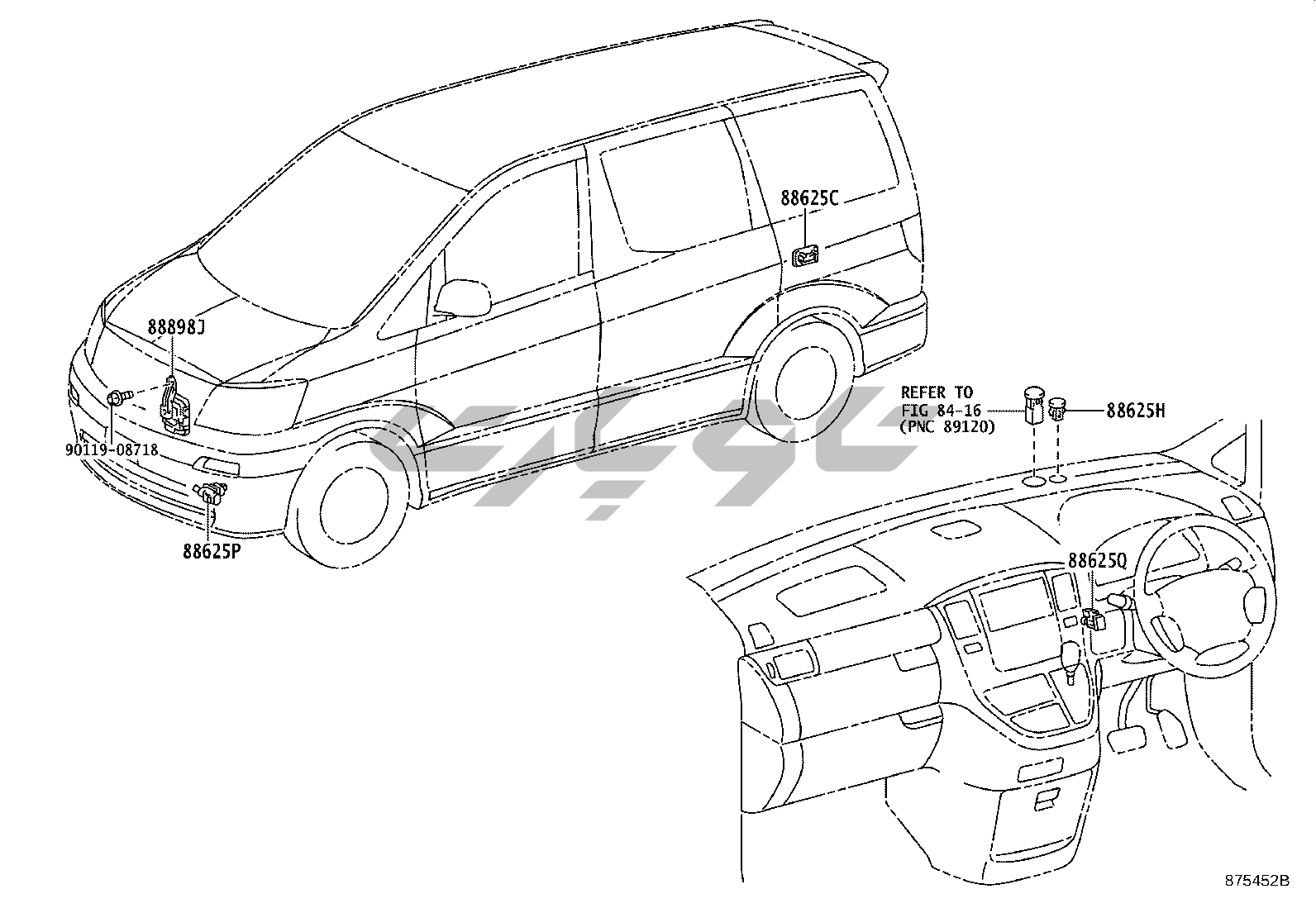 88625C

88898J

90119-08718

88625P

REFER TO
FIG 84-16
(PNC 89120)

88625H

88625Q

875452B