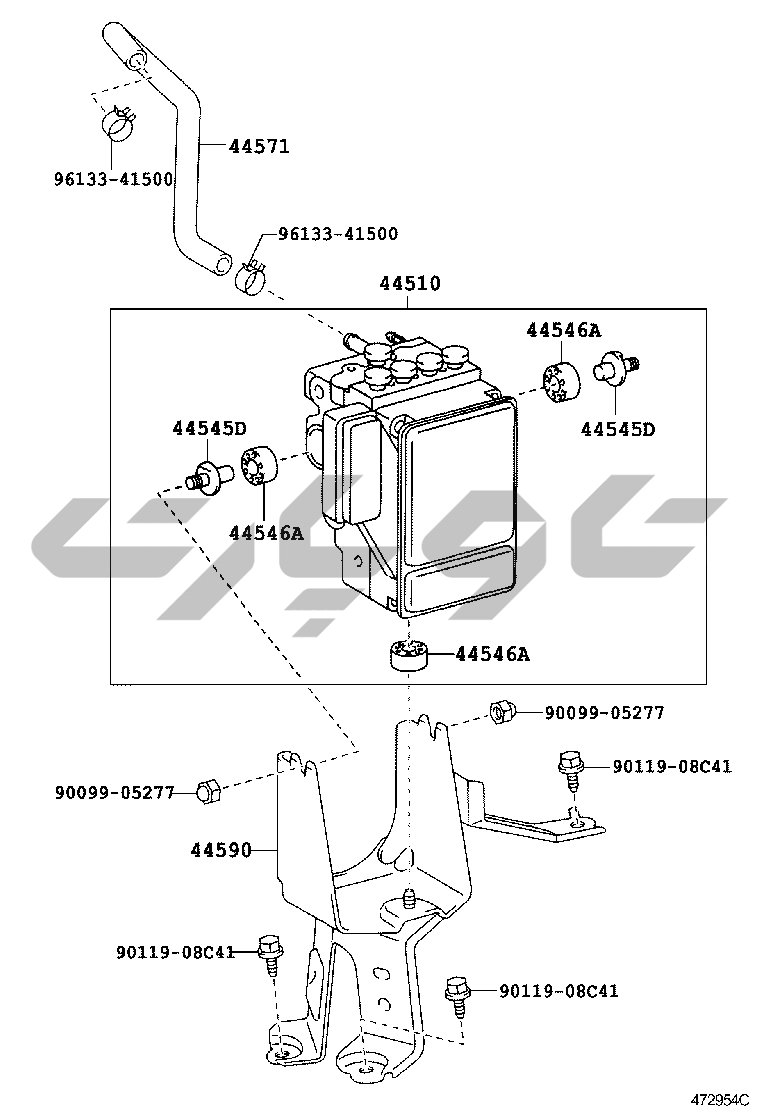 44571
96133-41500
96133-41500
44510
44546A
44545D
44545D
44546A
44546A
90099-05277
90119-08C41
90099-05277
44590
90119-08C41
90119-08C41
472954C