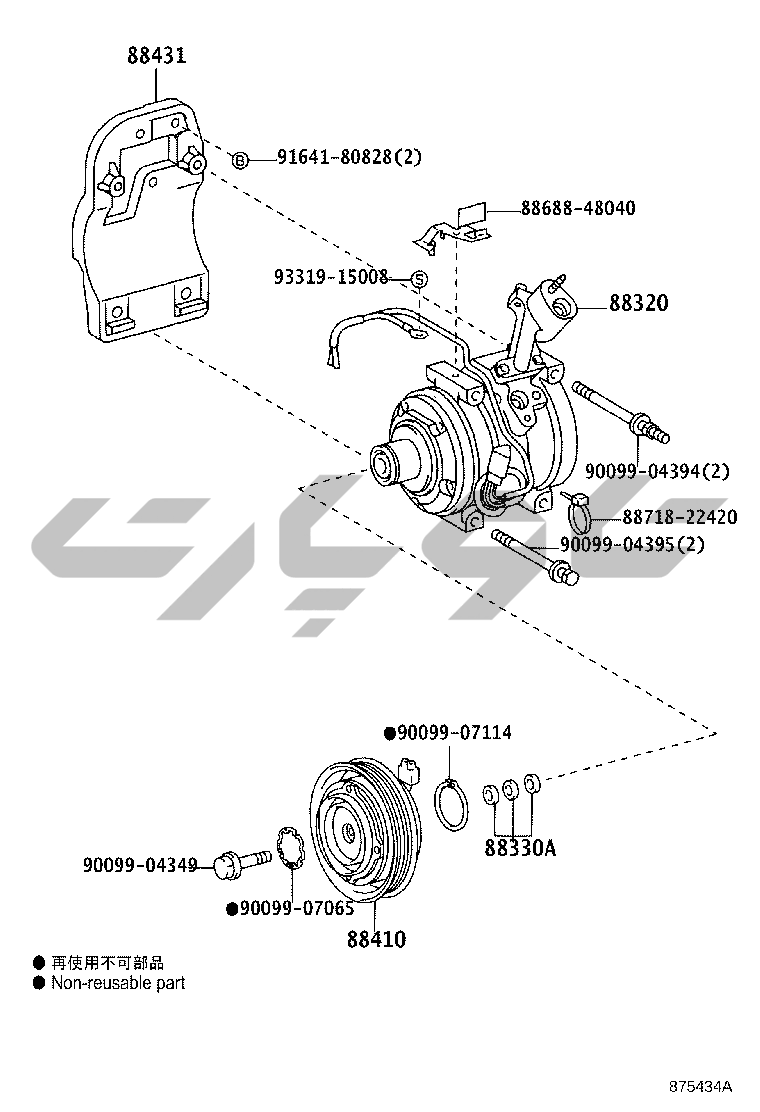 88431

B 91641-80828(2)

88688-48040

93319-15008 S

88320

90099-04394(2)

88718-22420

90099-04395(2)

●90099-07114

88330A

90099-04349

●90099-07065

88410

● 再使用不可部品
● Non-reusable part

875434A