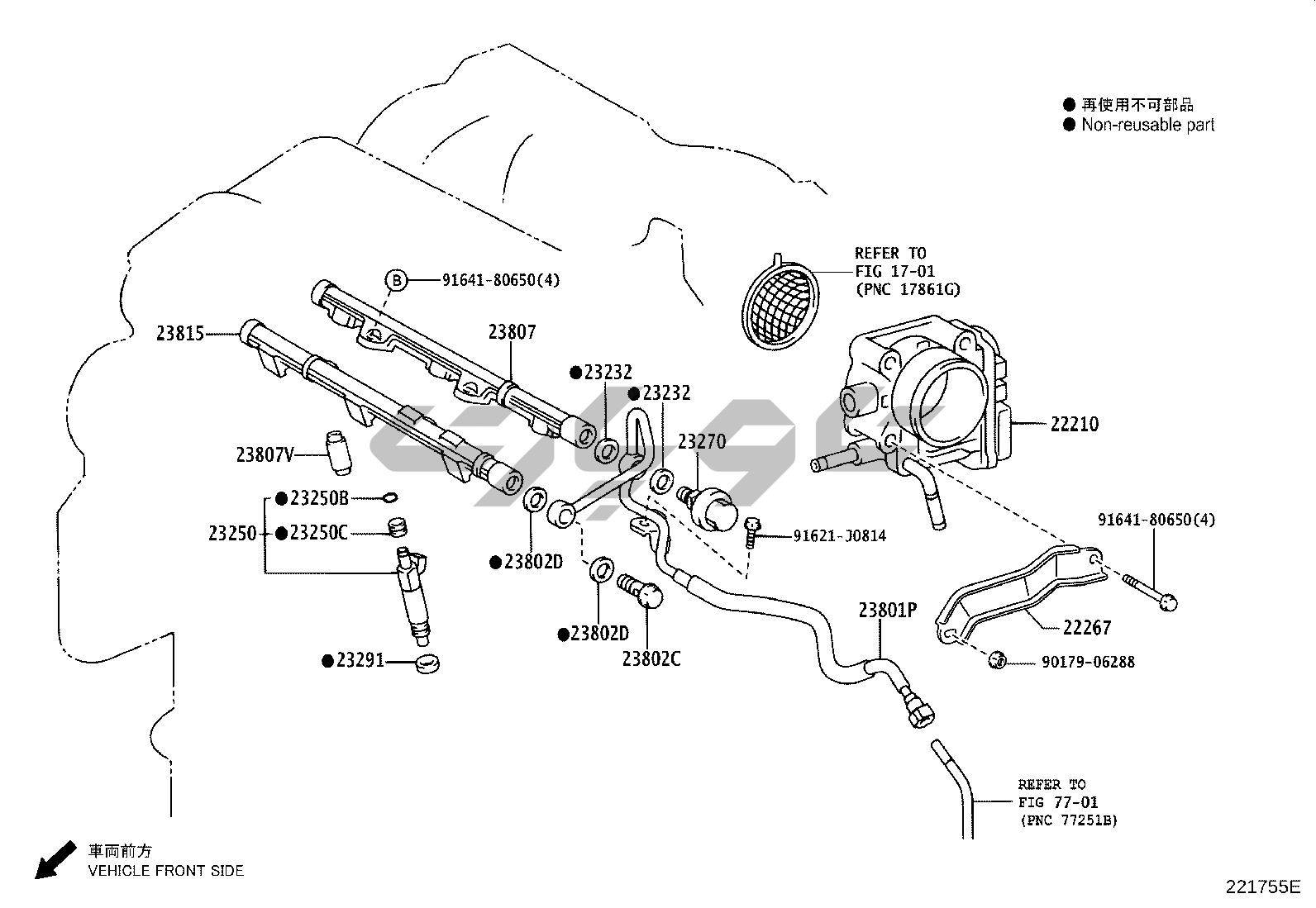 ● 再使用不可部品
● Non-reusable part

REFER TO
FIG 17-01
(PNC 17861G)

B 91641-80650(4)

23815

23807

●23232

●23232

23270

22210

23807V

●23250B

23250

●23250C

●23802D

91621-J0814

91641-80650(4)

●23802D

23802C

23801P

22267

●23291

90179-06288

REFER TO
FIG 77-01
(PNC 77251B)

車両前方
VEHICLE FRONT SIDE

221755E